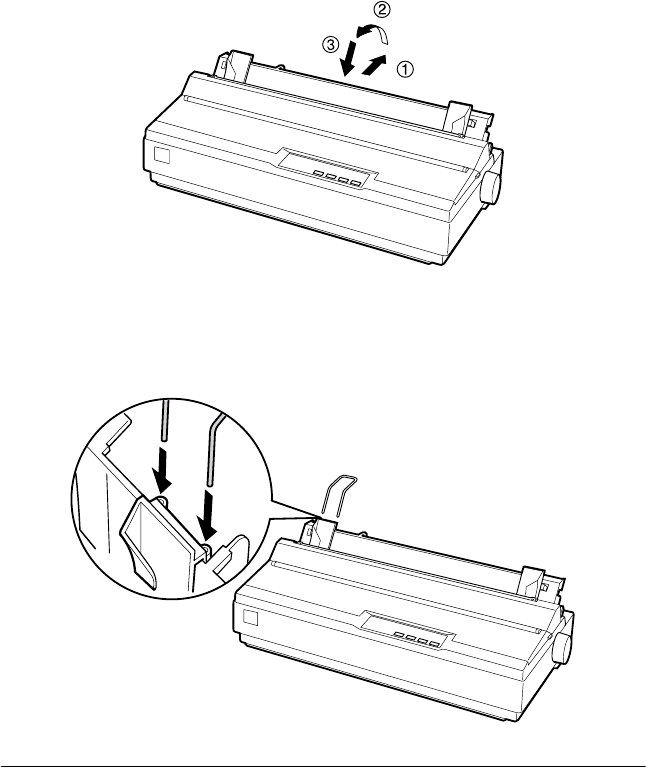 ②
③
①