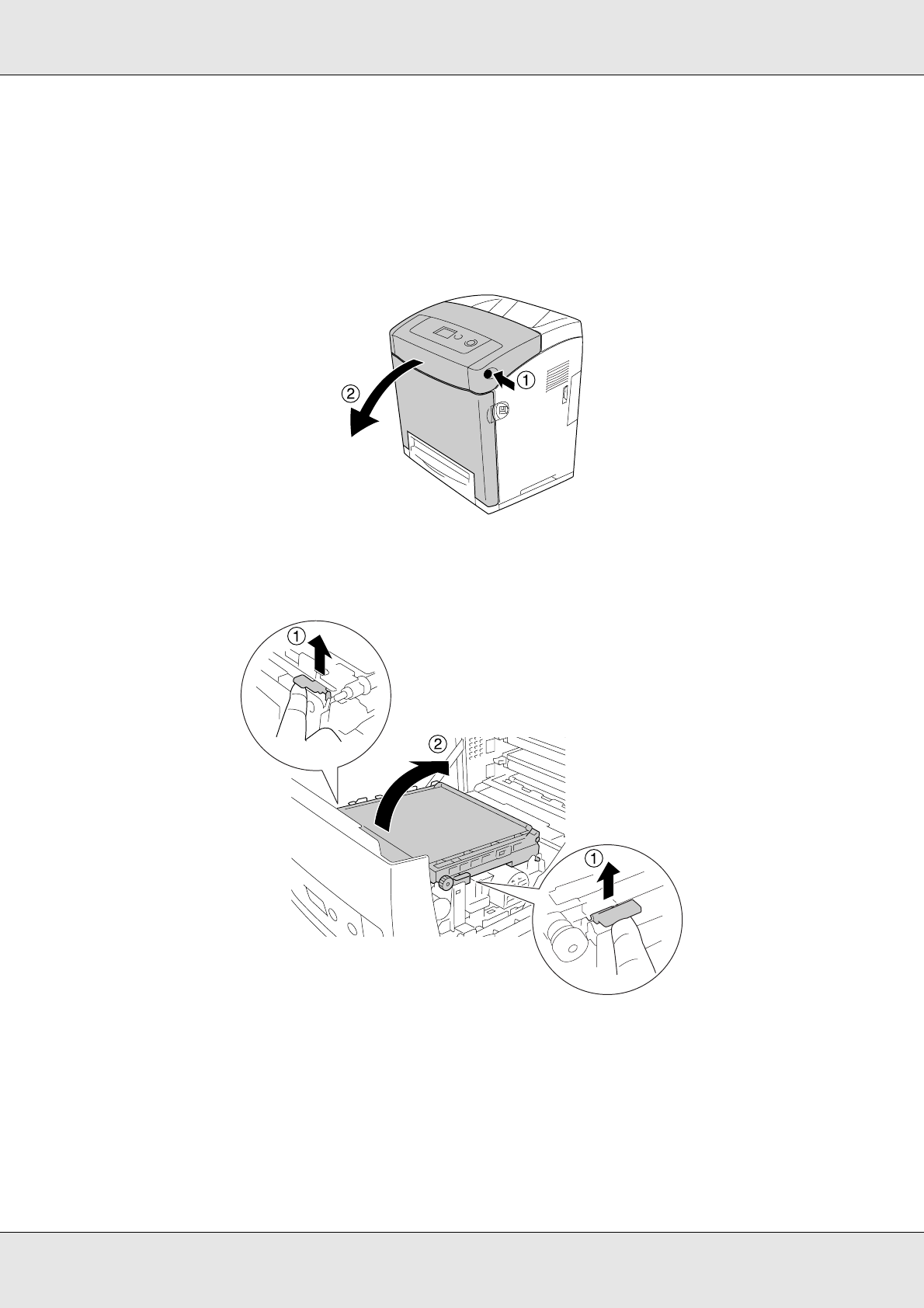 ①
②

①
②
①