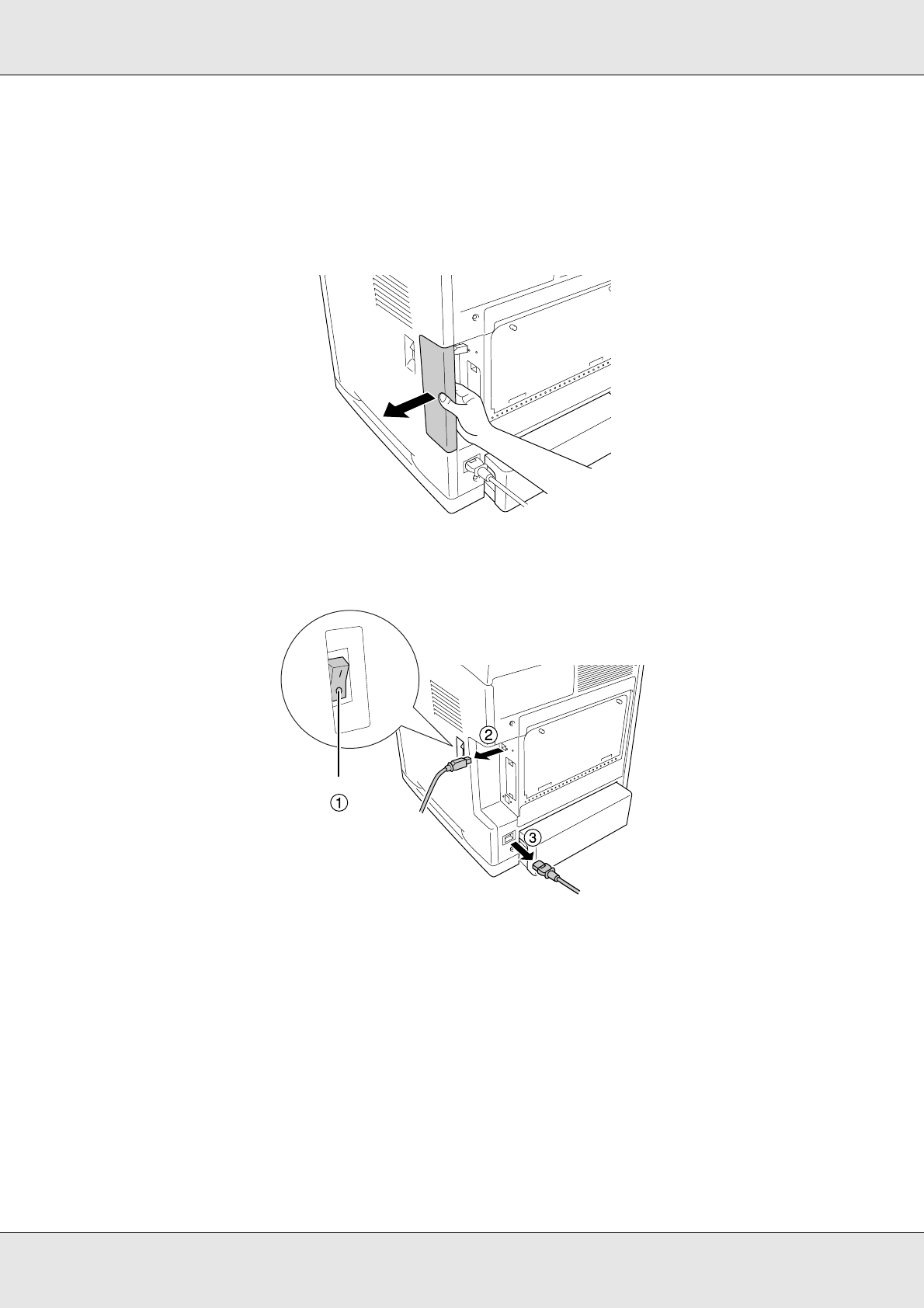 ②
①
③