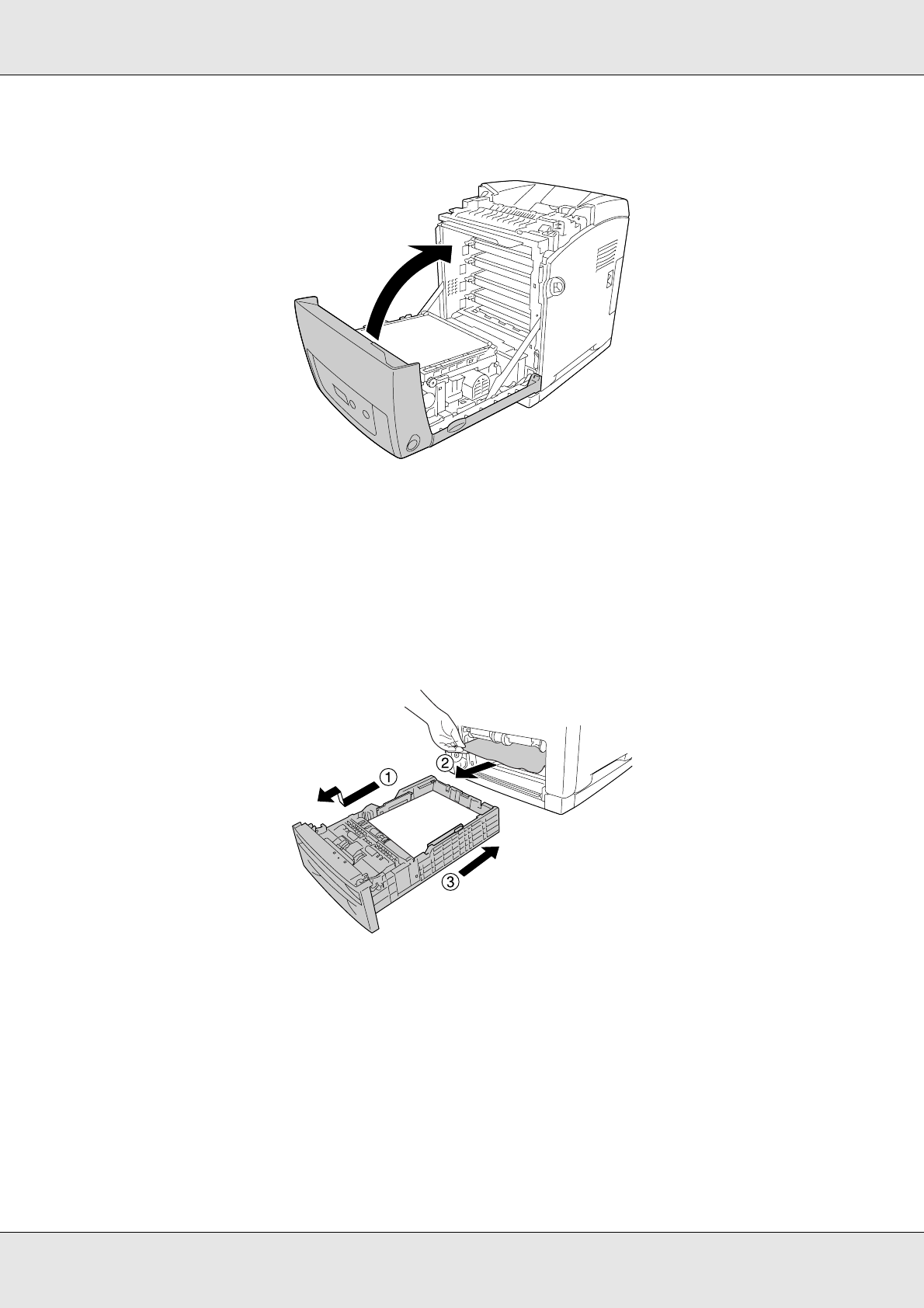 ①
②
③