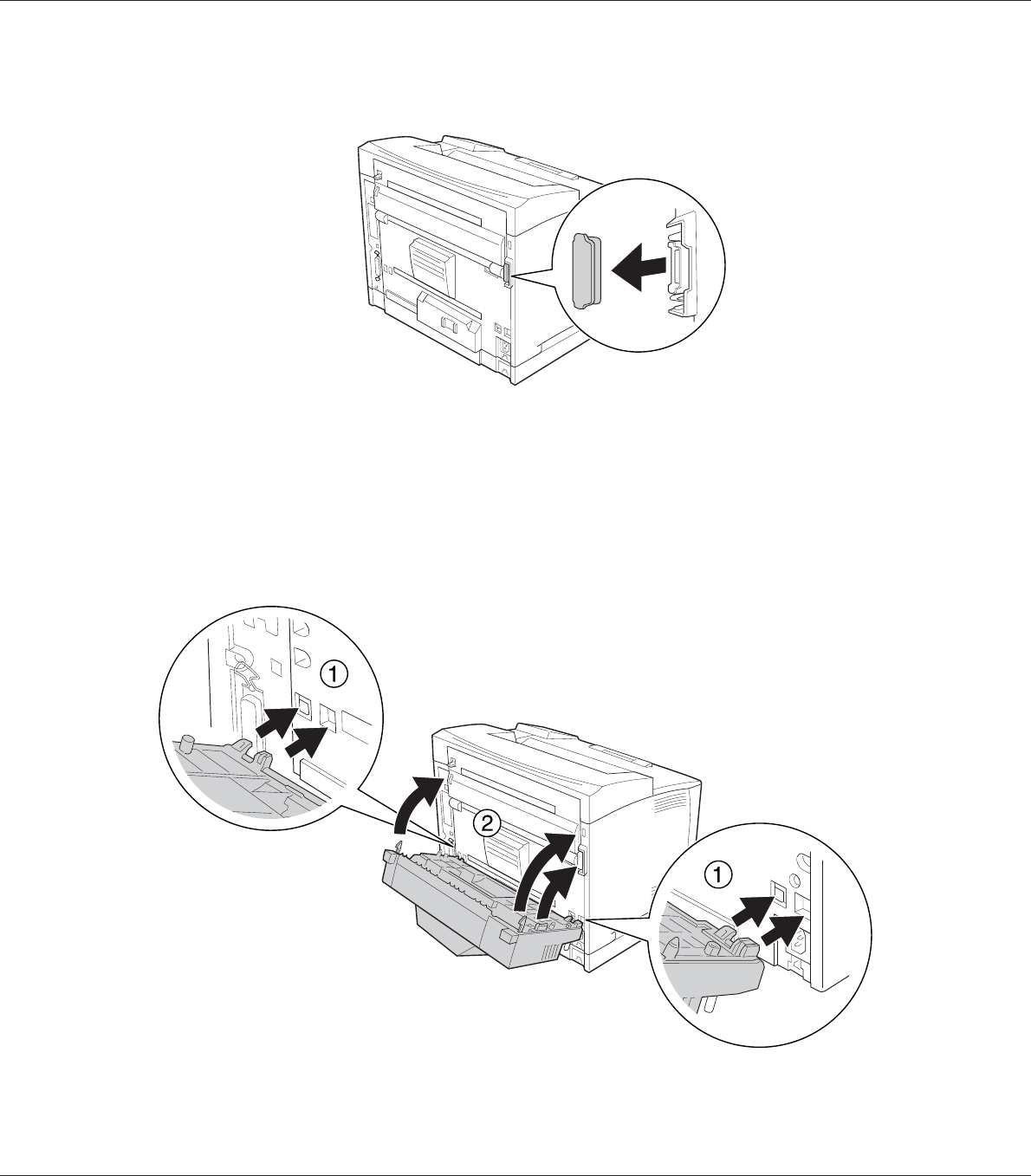 ①

②

①