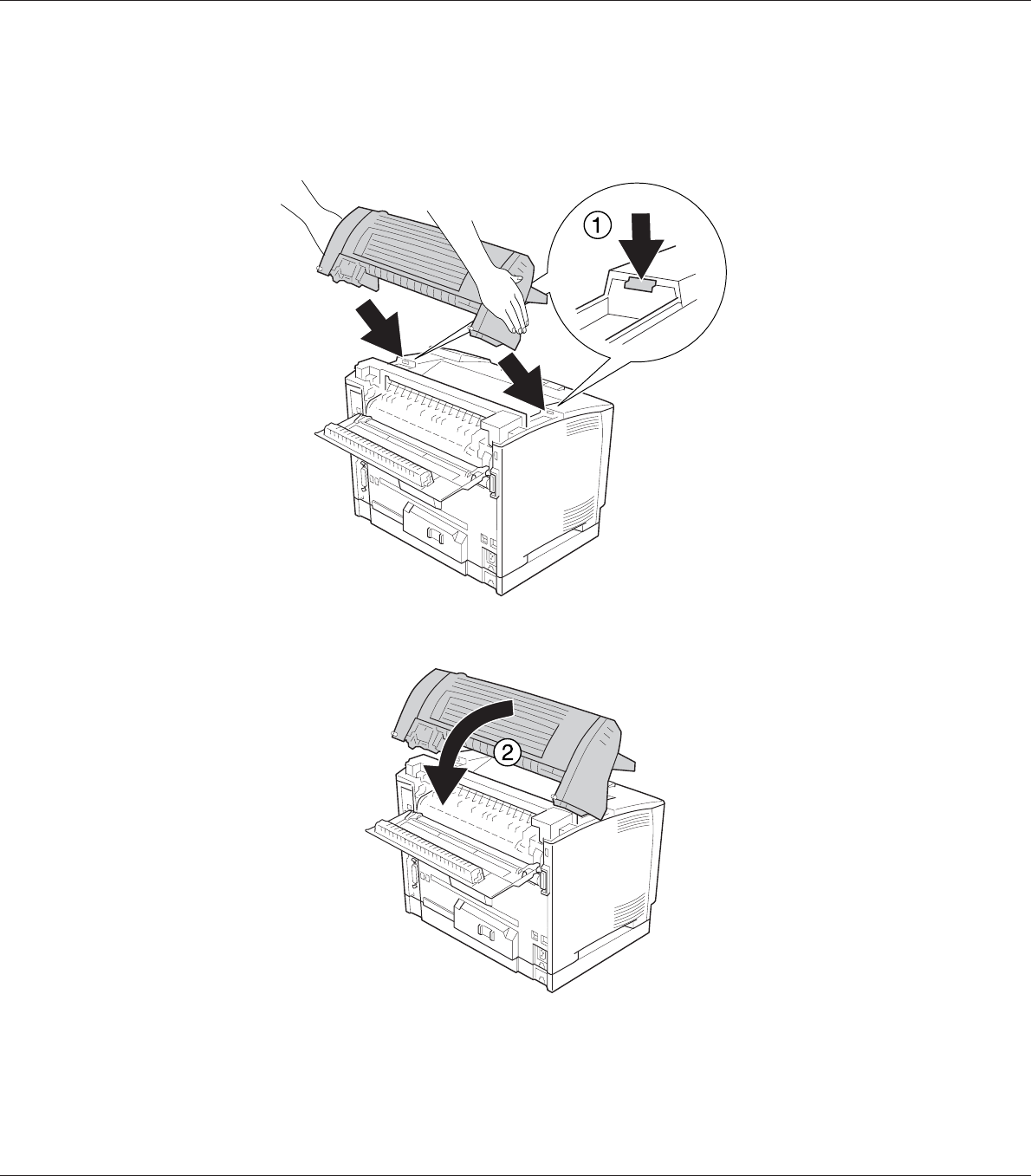 1

2