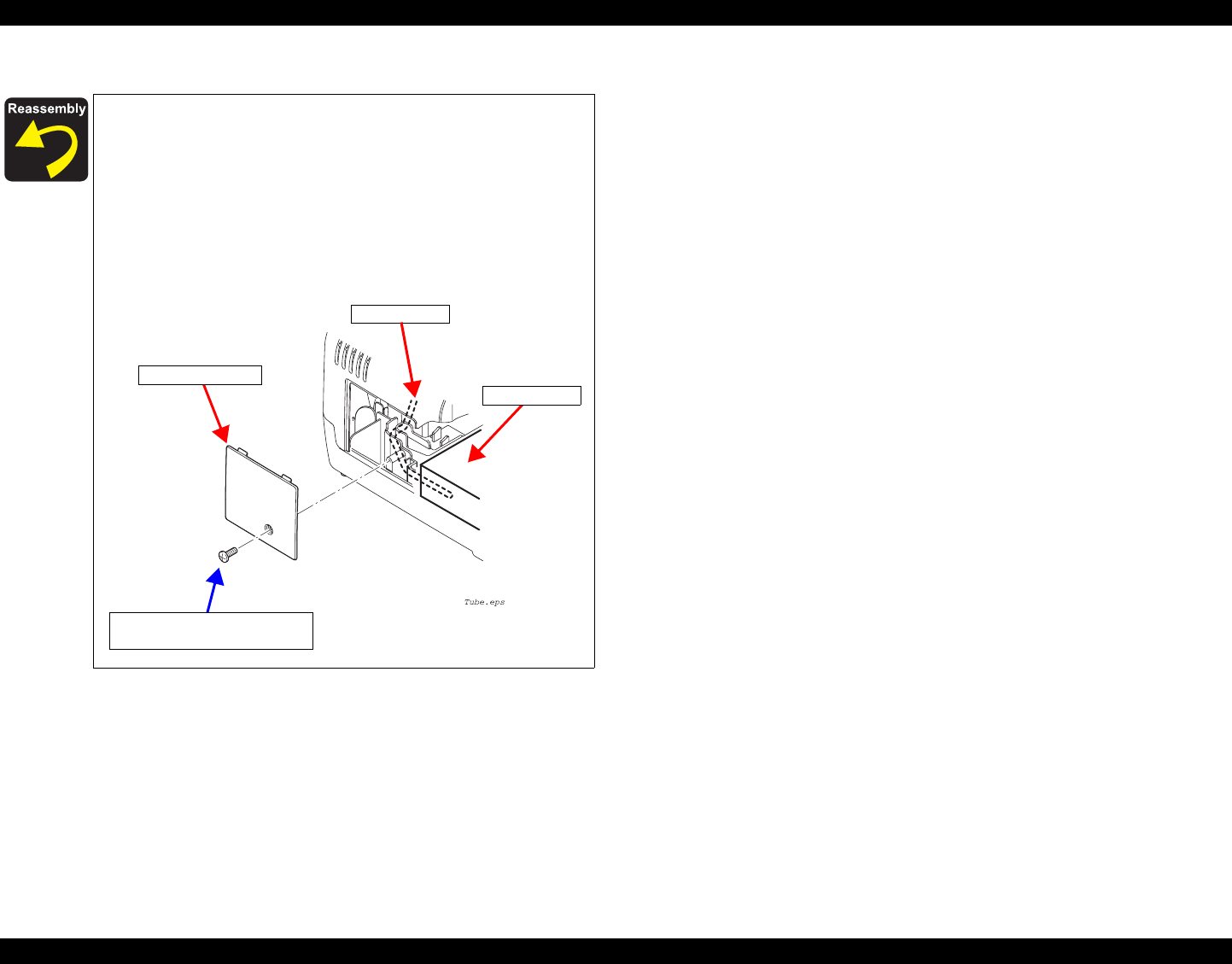 Reassembly

Tube.eps