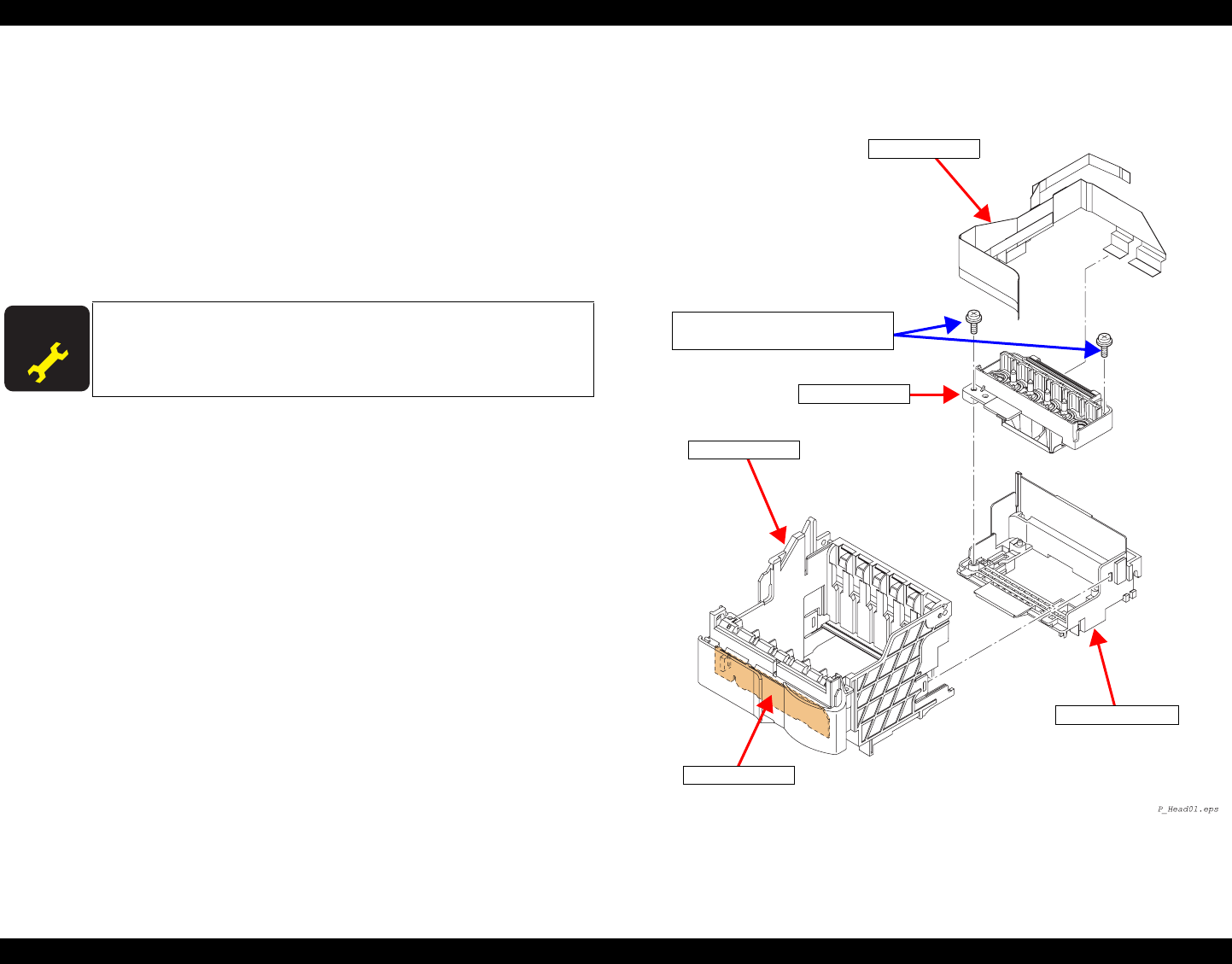 P_Head01.eps