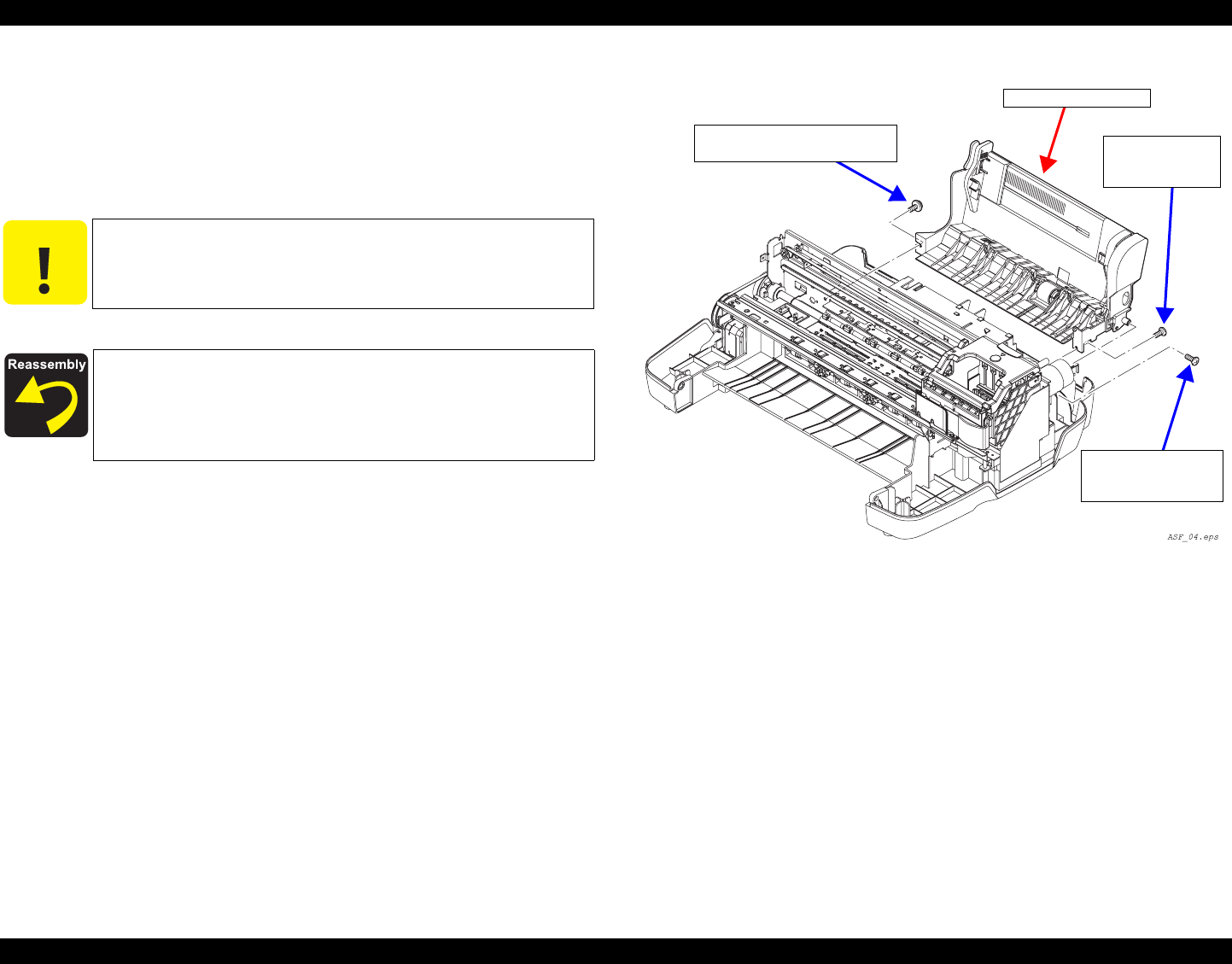 Reassembly

ASF_04.eps