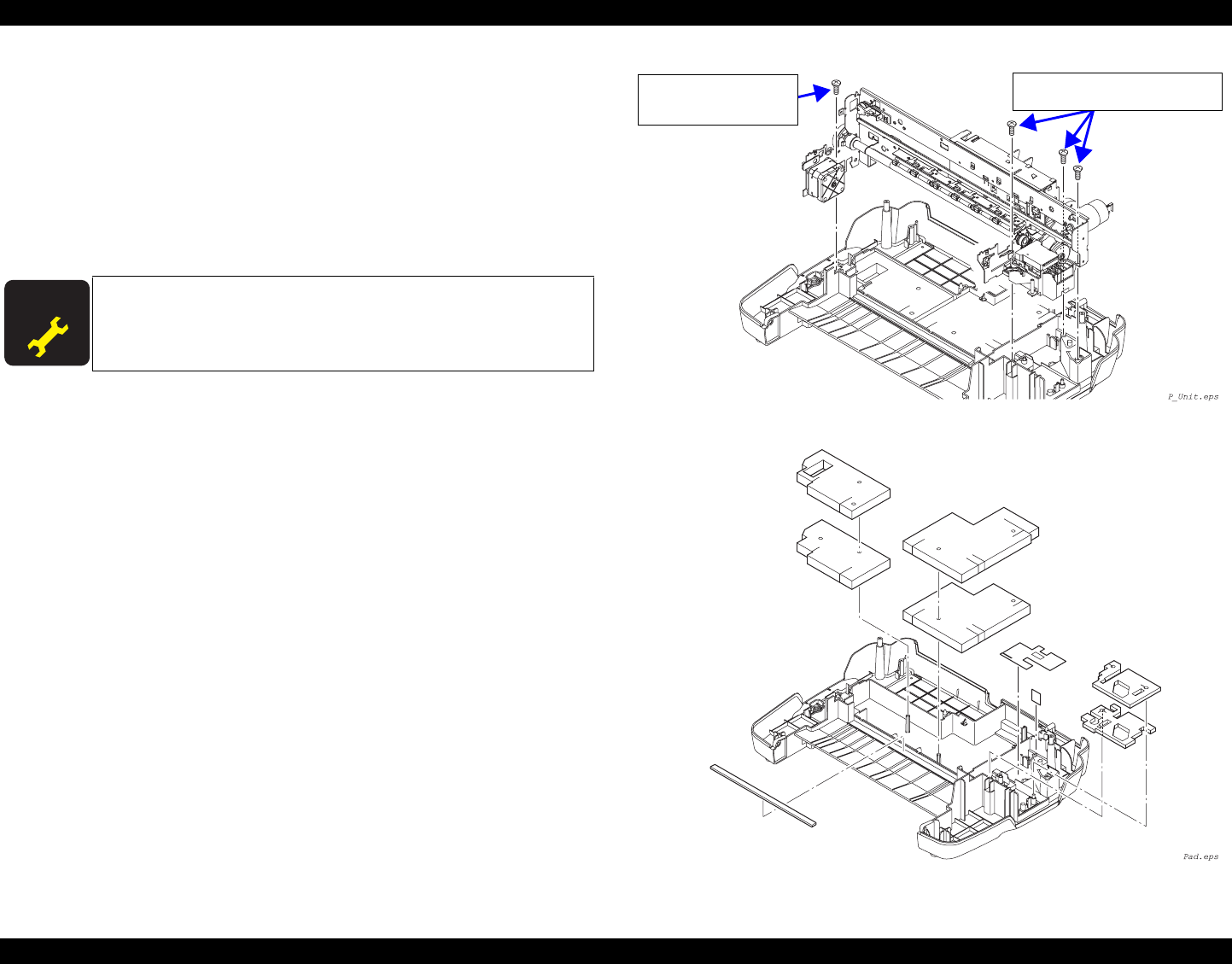 P_Unit.eps

Pad.eps