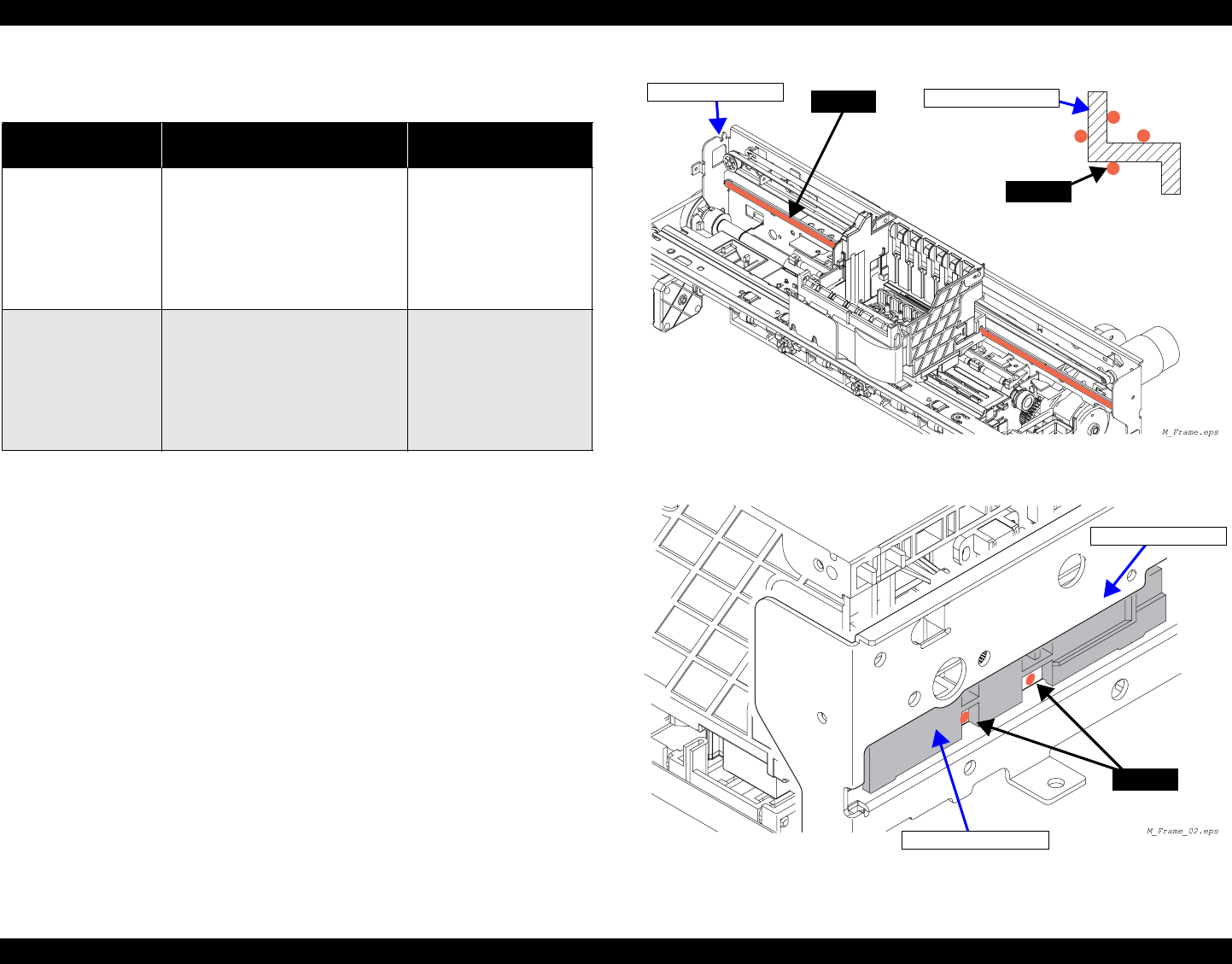 M_Frame.eps

M_Frame_02.eps