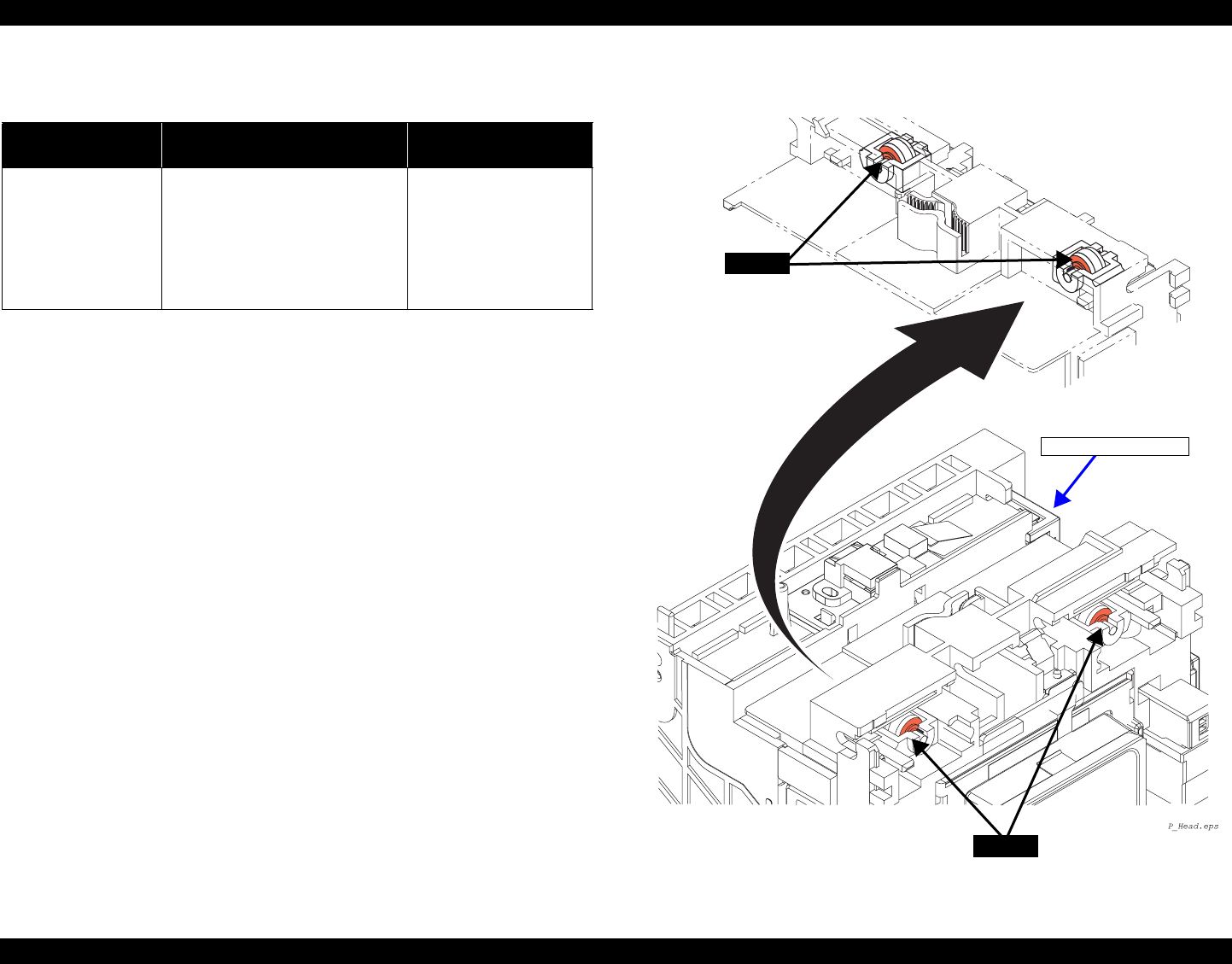 P_Head.eps