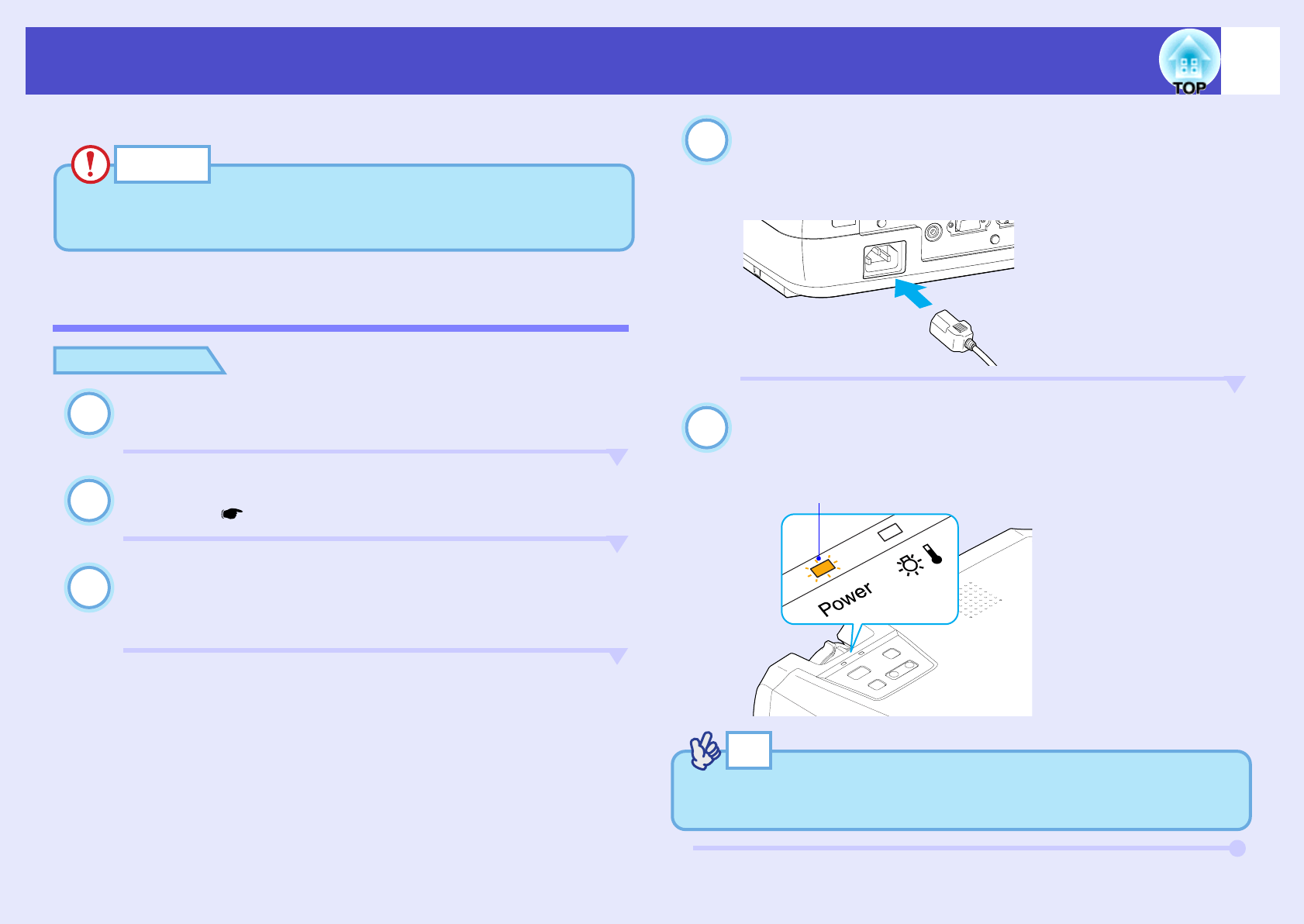 TOP

Power