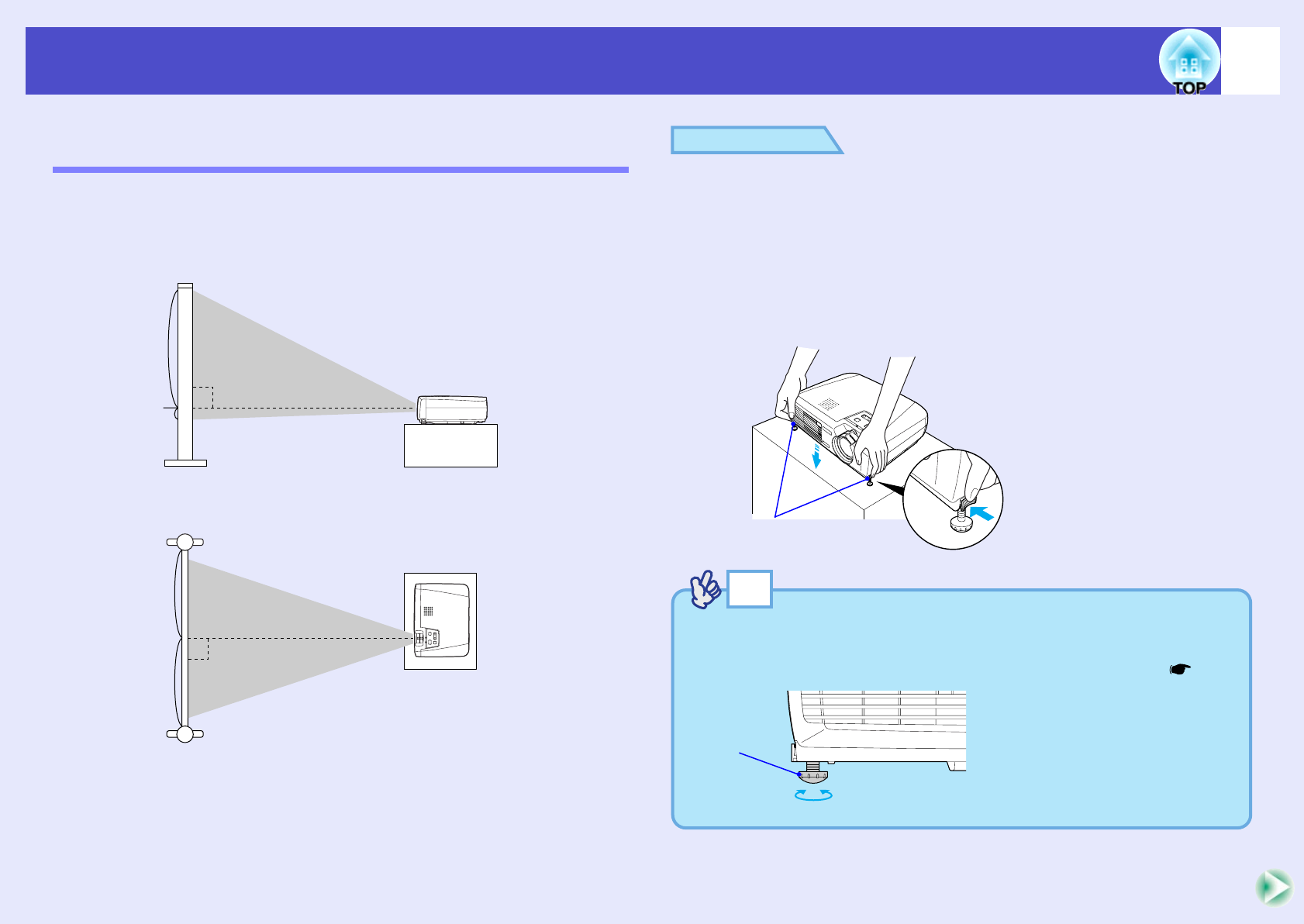 TOP