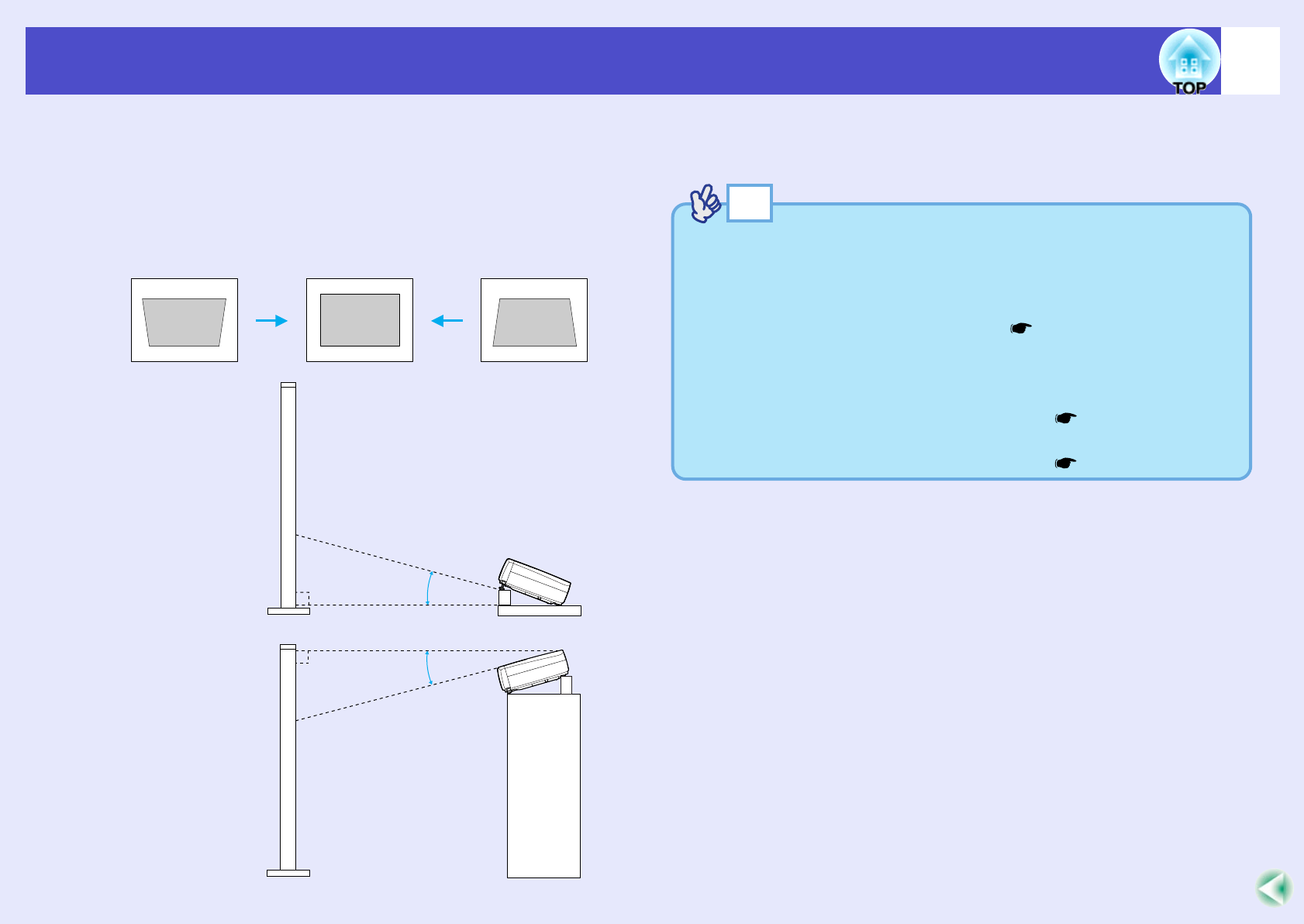 TOP