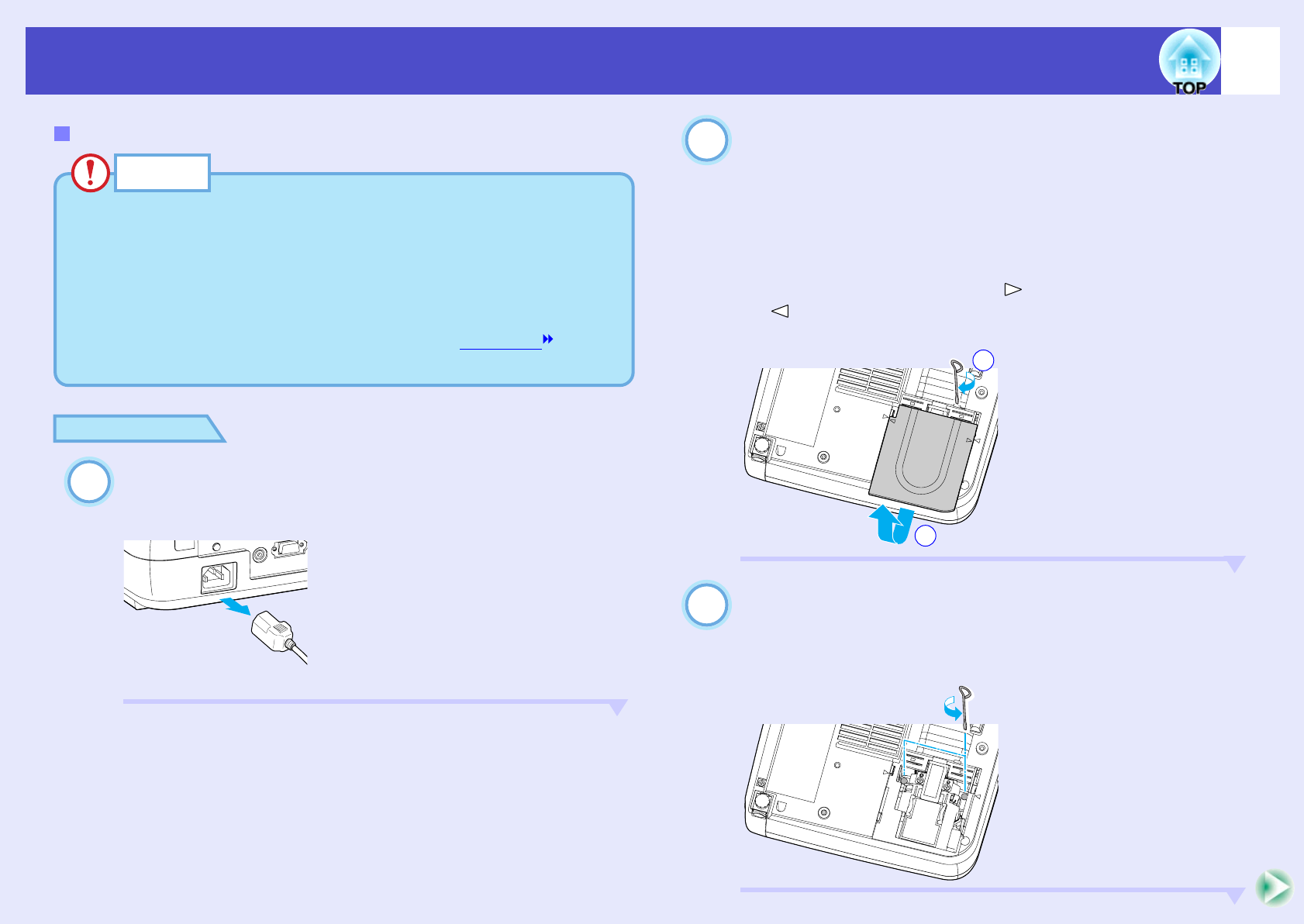 TOP