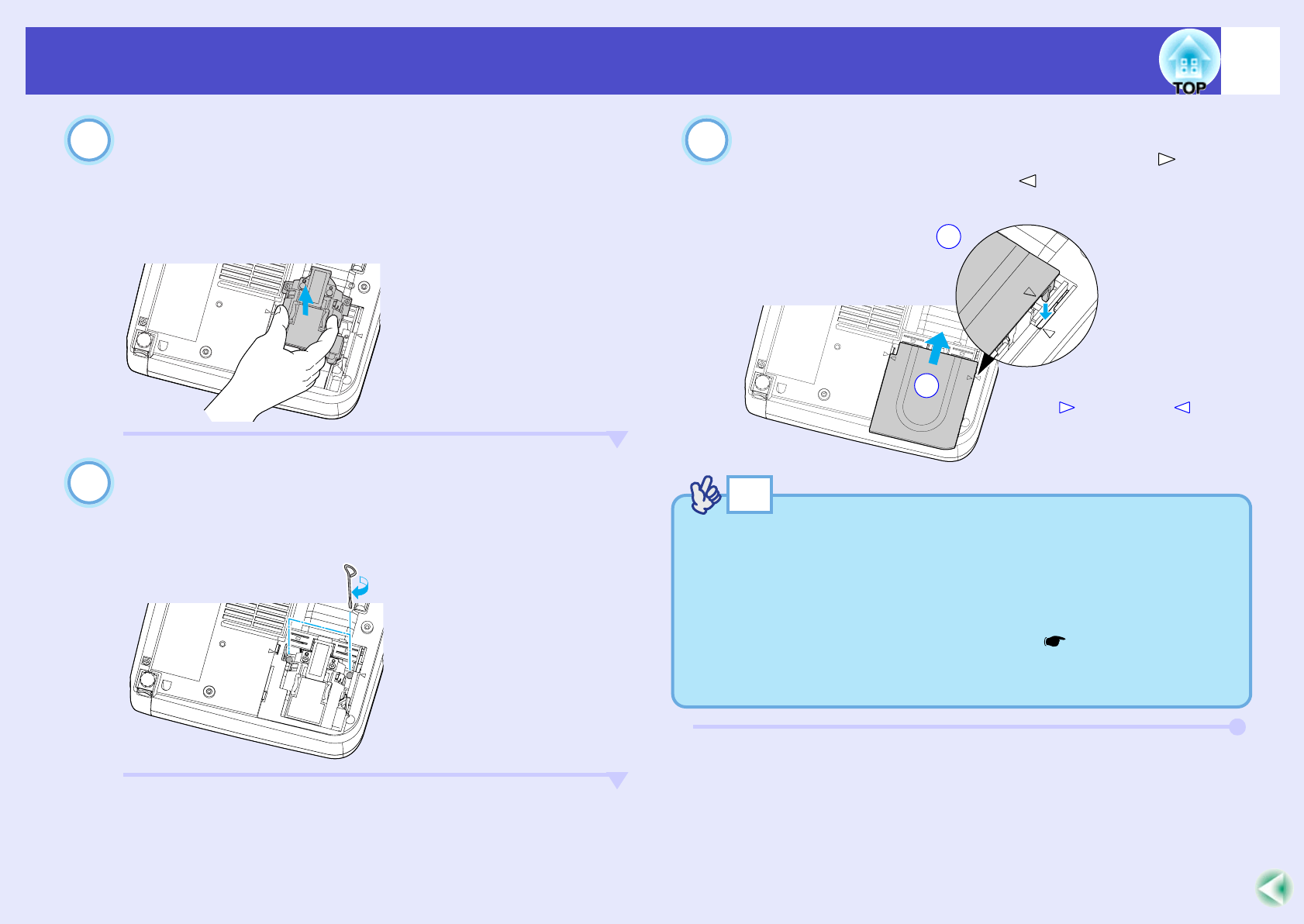 TOP