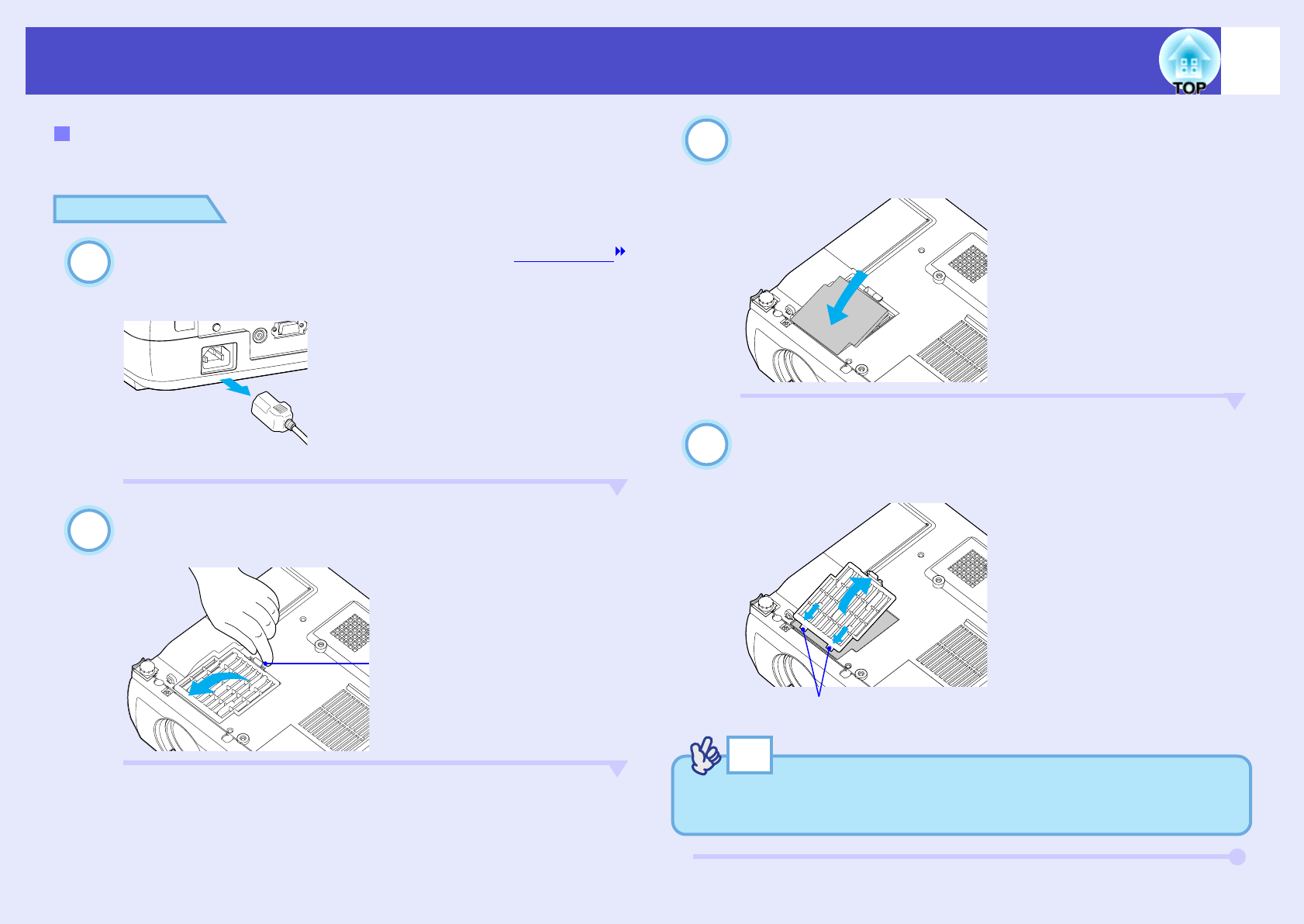 TOP