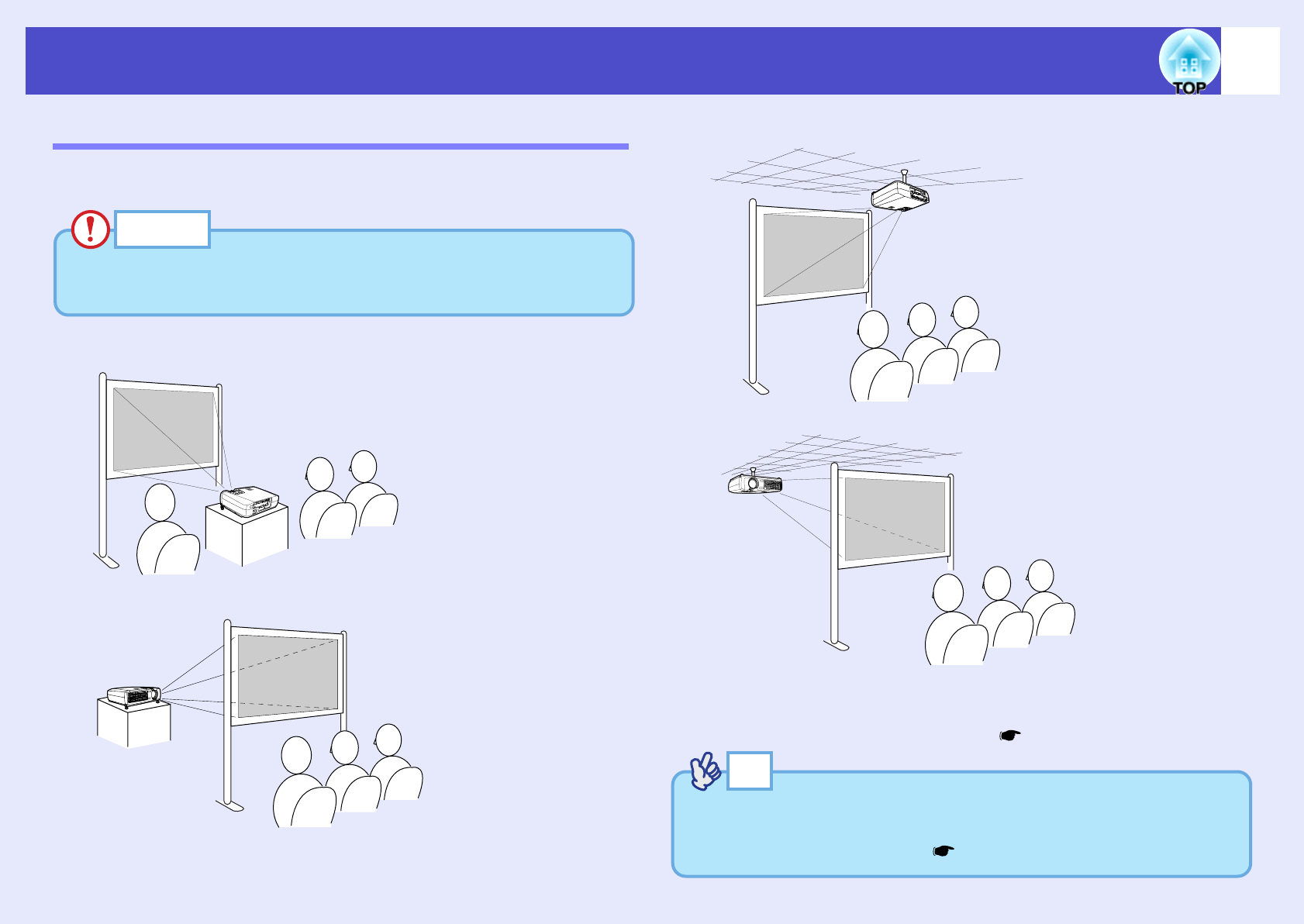 TOP