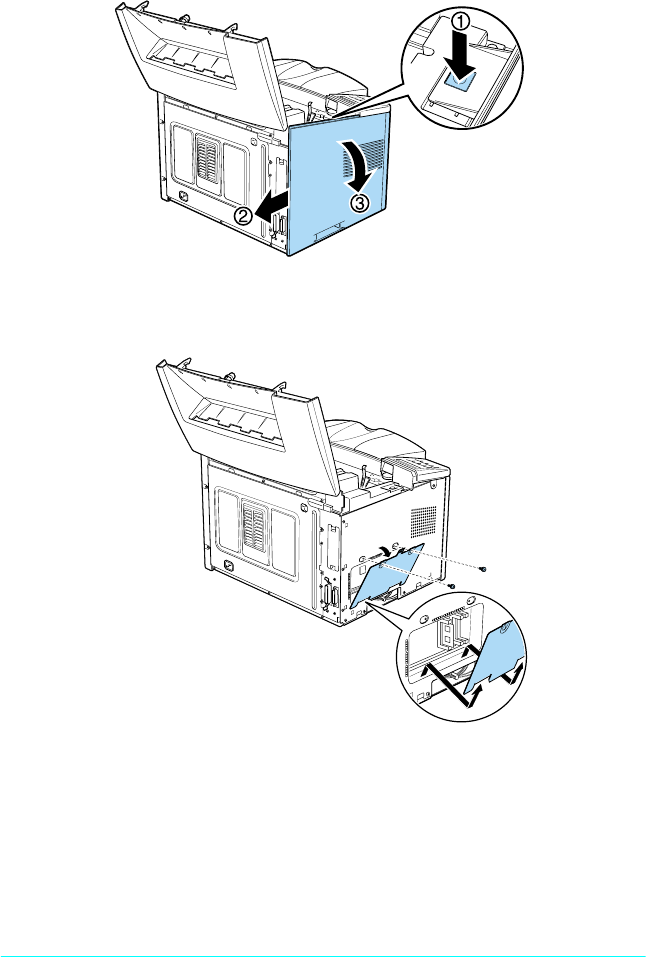 ①
②
③