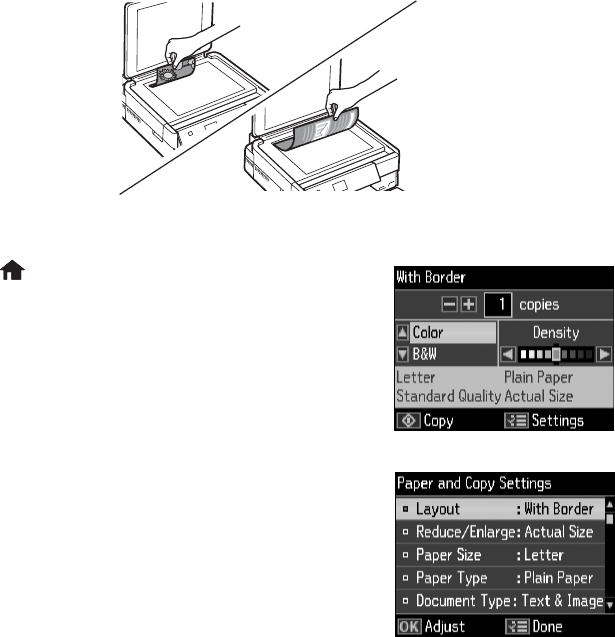 With Border

1 copies

Color

B&W

Density

Letter Plain Paper

Standard Quality Actual Size

Copy Settings

Paper and Copy Settings

Layout : With Border

Reduce/Enlarge: Actual Size

Paper Size : Letter

Paper Type : Plain Paper

Document Type: Text & Image

OK Adjust Done