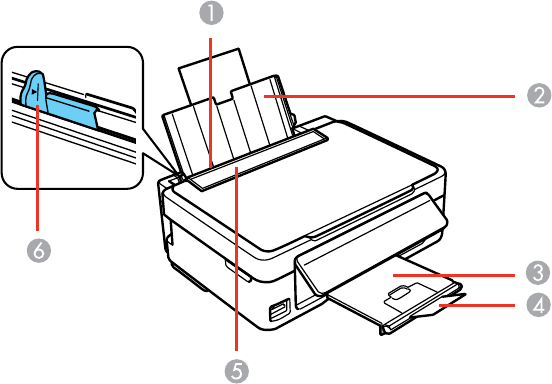 1
2
6
3
4
5