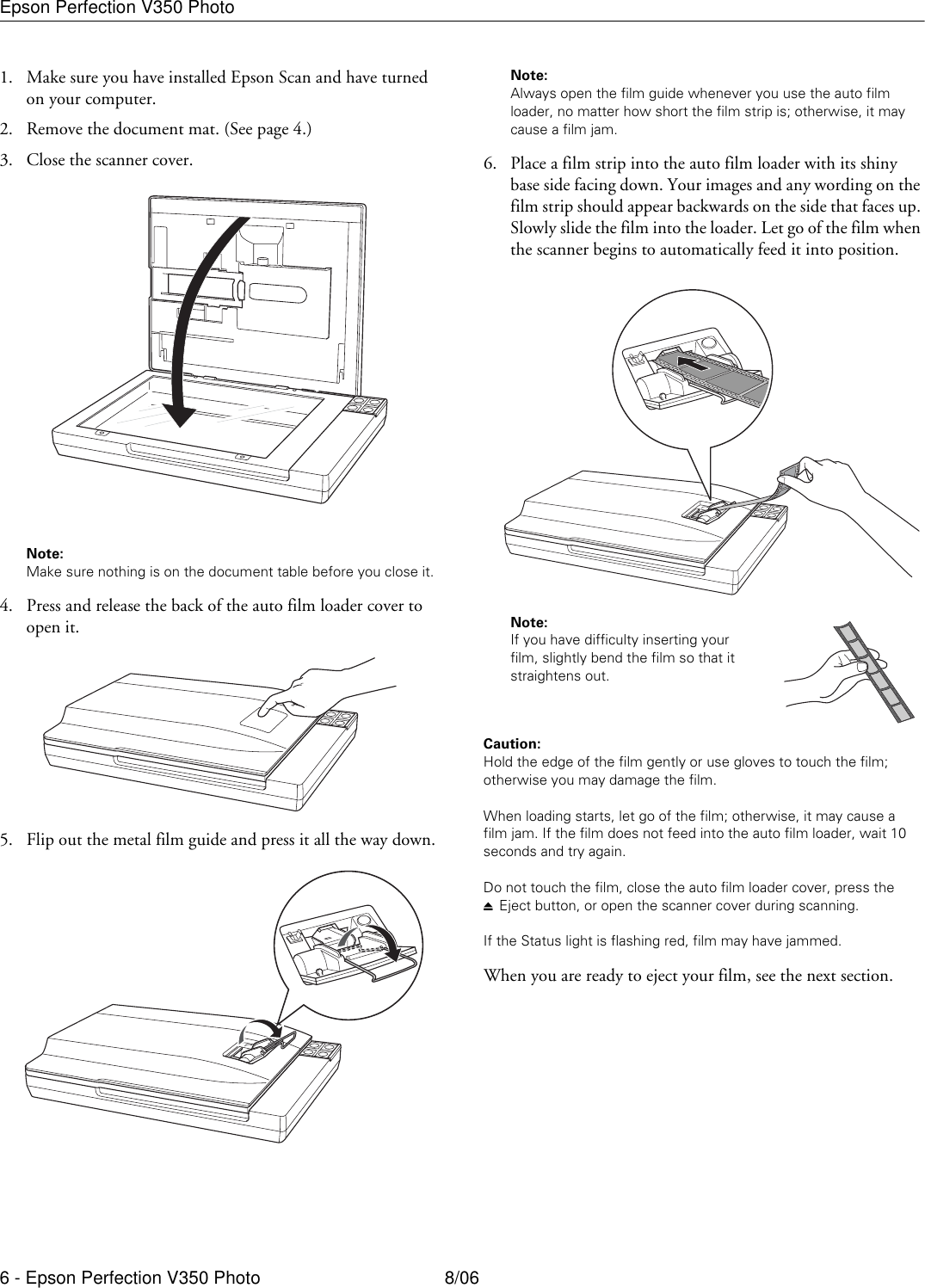 Epson Perfection V350 Photo

1. Make sure you have installed Epson Scan and have turned on your computer.

2. Remove the document mat. (See page 4.)

3. Close the scanner cover.

Note:
Make sure nothing is on the document table before you close it.

4. Press and release the back of the auto film loader cover to open it.

5. Flip out the metal film guide and press it all the way down.

Note:
Always open the film guide whenever you use the auto film loader, no matter how short the film strip is; otherwise, it may cause a film jam.

6. Place a film strip into the auto film loader with its shiny base side facing down. Your images and any wording on the film strip should appear backwards on the side that faces up. Slowly slide the film into the loader. Let go of the film when the scanner begins to automatically feed it into position.

Note:
If you have difficulty inserting your film, slightly bend the film so that it straightens out.

Caution:
Hold the edge of the film gently or use gloves to touch the film; otherwise you may damage the film.

When loading starts, let go of the film; otherwise, it may cause a film jam. If the film does not feed into the auto film loader, wait 10 seconds and try again.

Do not touch the film, close the auto film loader cover, press the ⏏ Eject button, or open the scanner cover during scanning.

If the Status light is flashing red, film may have jammed.

When you are ready to eject your film, see the next section.

6 - Epson Perfection V350 Photo 8/06