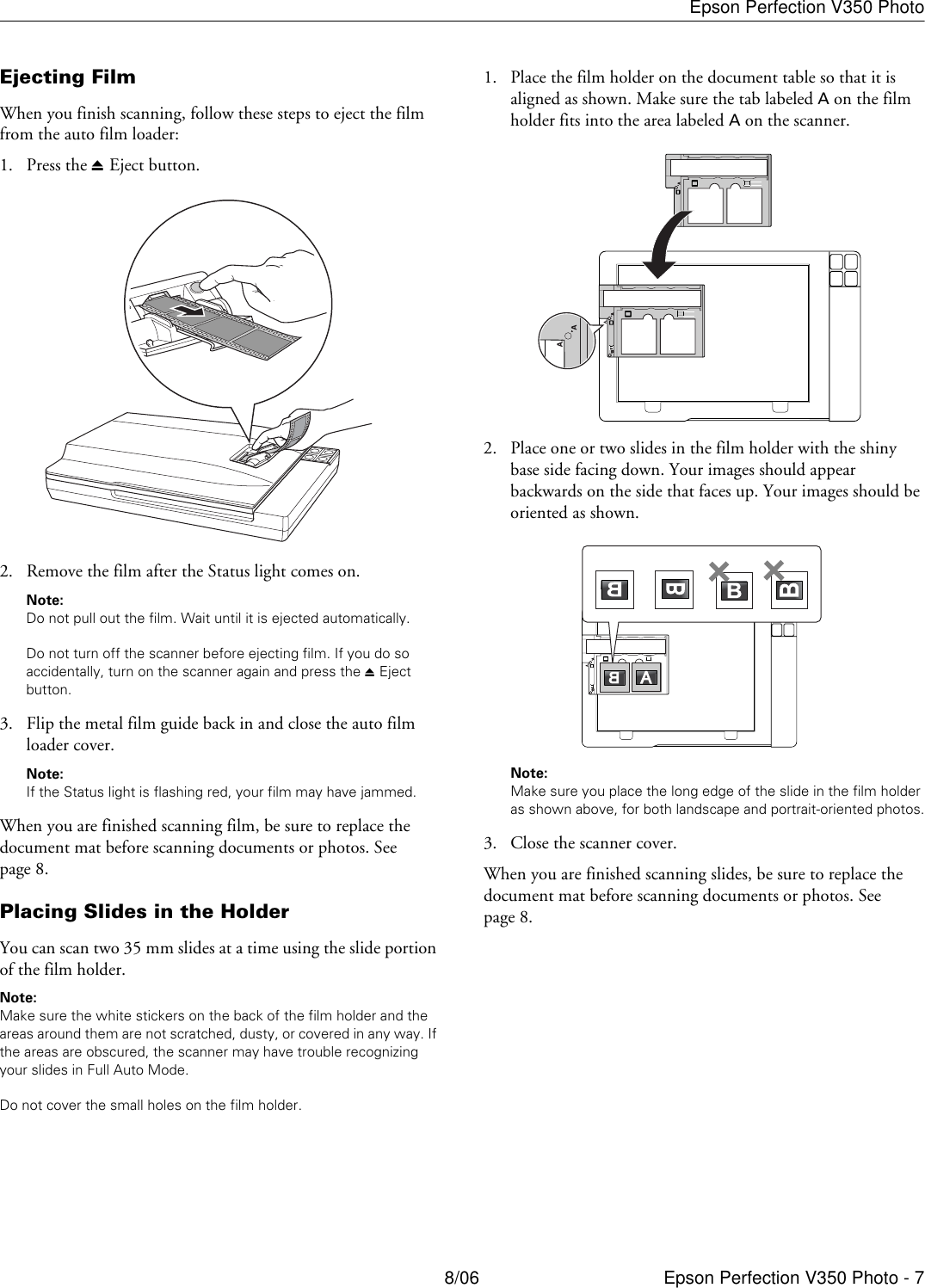 Epson Perfection V350 Photo

Ejecting Film

When you finish scanning, follow these steps to eject the film from the auto film loader:

1. Press the ⏏ Eject button.

2. Remove the film after the Status light comes on.

Note:
Do not pull out the film. Wait until it is ejected automatically.

Do not turn off the scanner before ejecting film. If you do so accidentally, turn on the scanner again and press the ⏏ Eject button.

3. Flip the metal film guide back in and close the auto film loader cover.

Note:
If the Status light is flashing red, your film may have jammed.

When you are finished scanning film, be sure to replace the document mat before scanning documents or photos. See page 8.

Placing Slides in the Holder

You can scan two 35 mm slides at a time using the slide portion of the film holder.

Note:
Make sure the white stickers on the back of the film holder and the areas around them are not scratched, dusty, or covered in any way. If the areas are obscured, the scanner may have trouble recognizing your slides in Full Auto Mode.

Do not cover the small holes on the film holder.

1. Place the film holder on the document table so that it is aligned as shown. Make sure the tab labeled A on the film holder fits into the area labeled A on the scanner.

A

A

2. Place one or two slides in the film holder with the shiny base side facing down. Your images should appear backwards on the side that faces up. Your images should be oriented as shown.

B B B B

B A

Note:
Make sure you place the long edge of the slide in the film holder as shown above, for both landscape and portrait-oriented photos.

3. Close the scanner cover.

When you are finished scanning slides, be sure to replace the document mat before scanning documents or photos. See page 8.

8/06

Epson Perfection V350 Photo - 7