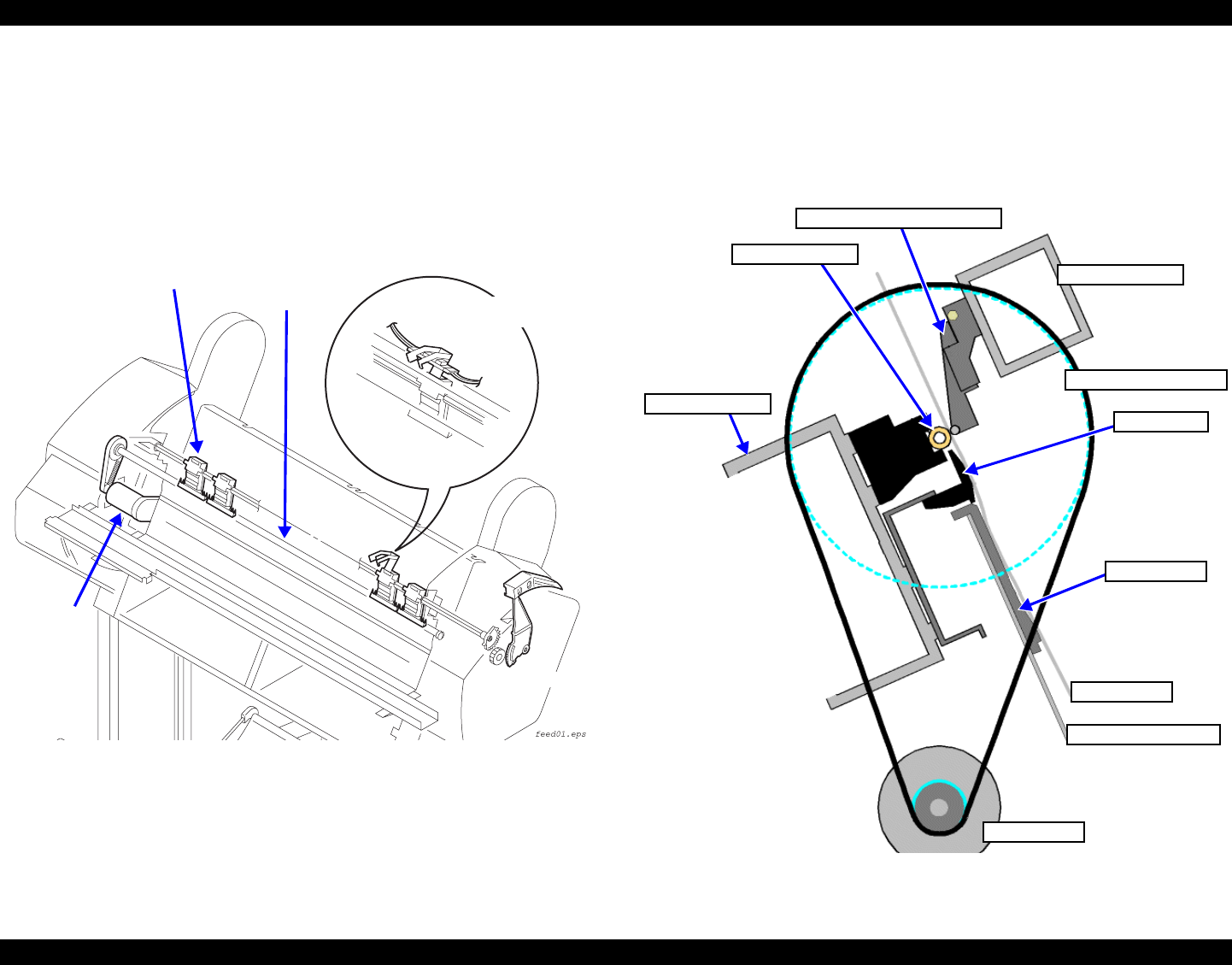 feed01.eps