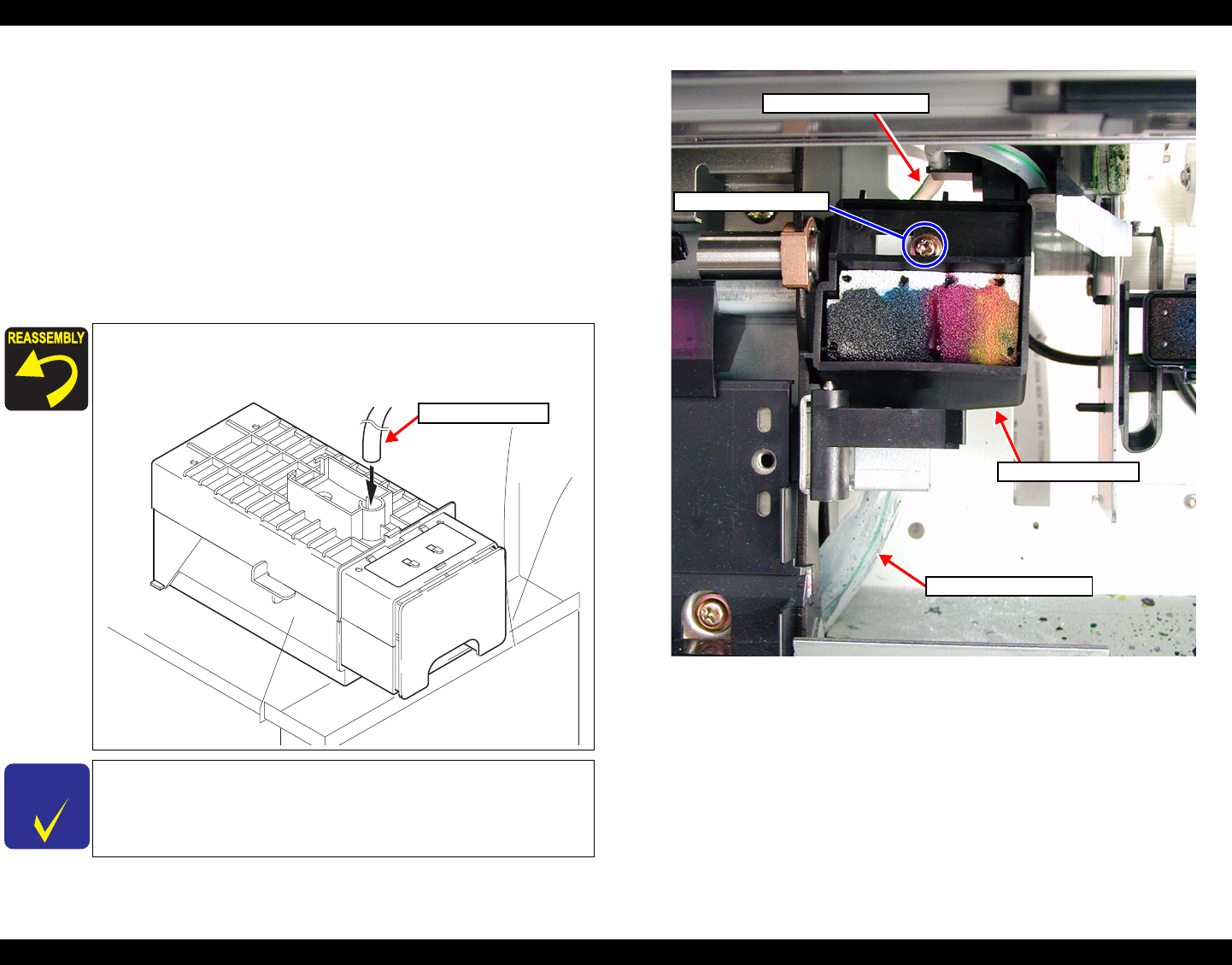 REASSEMBLY