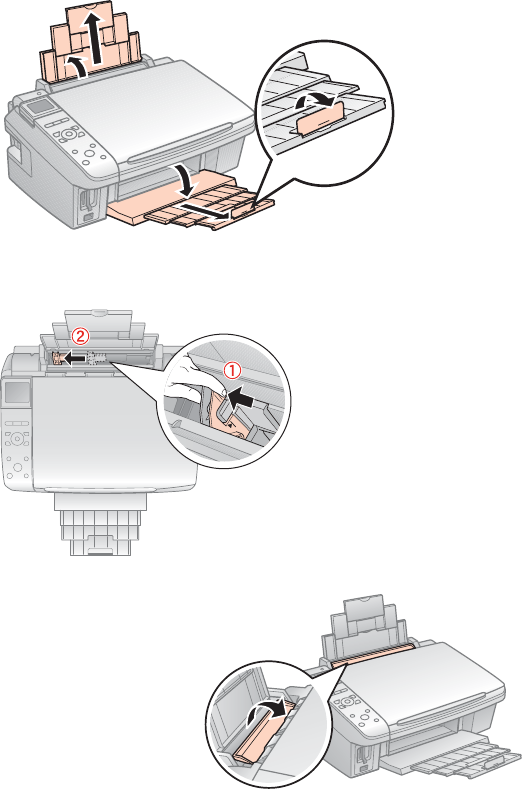 ②
①