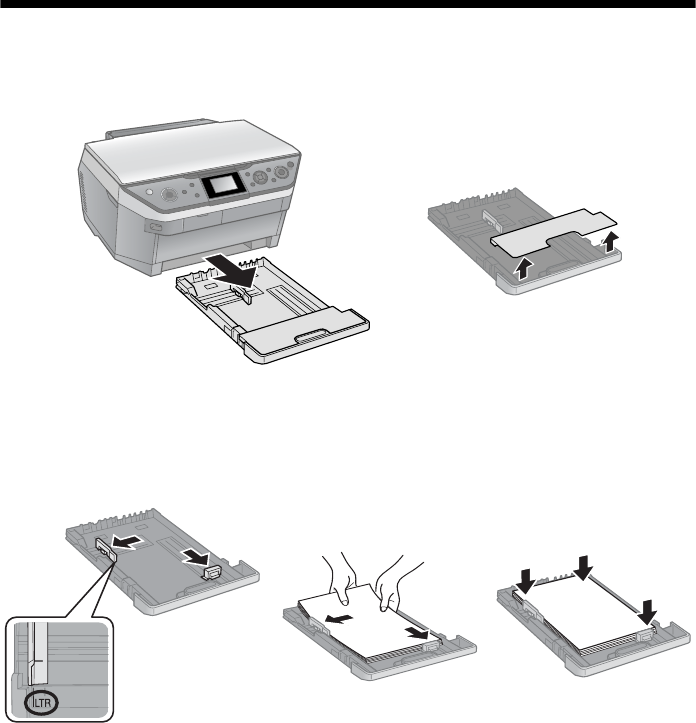 LTR