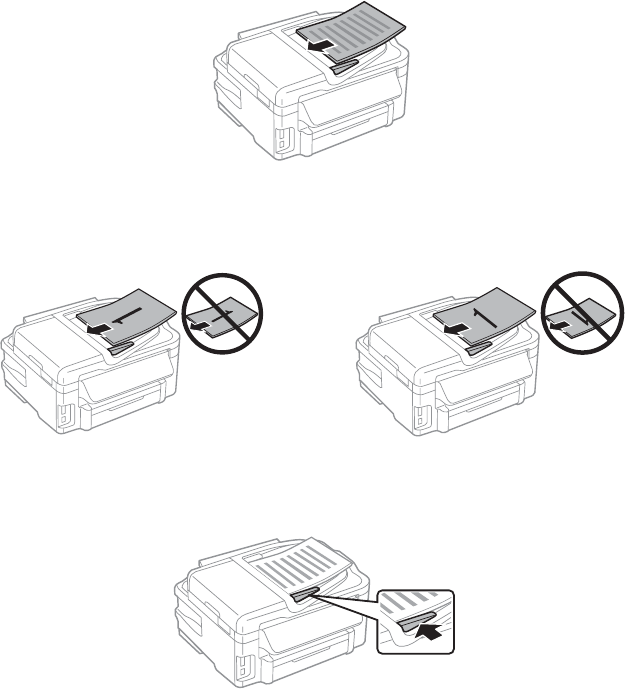 1

1