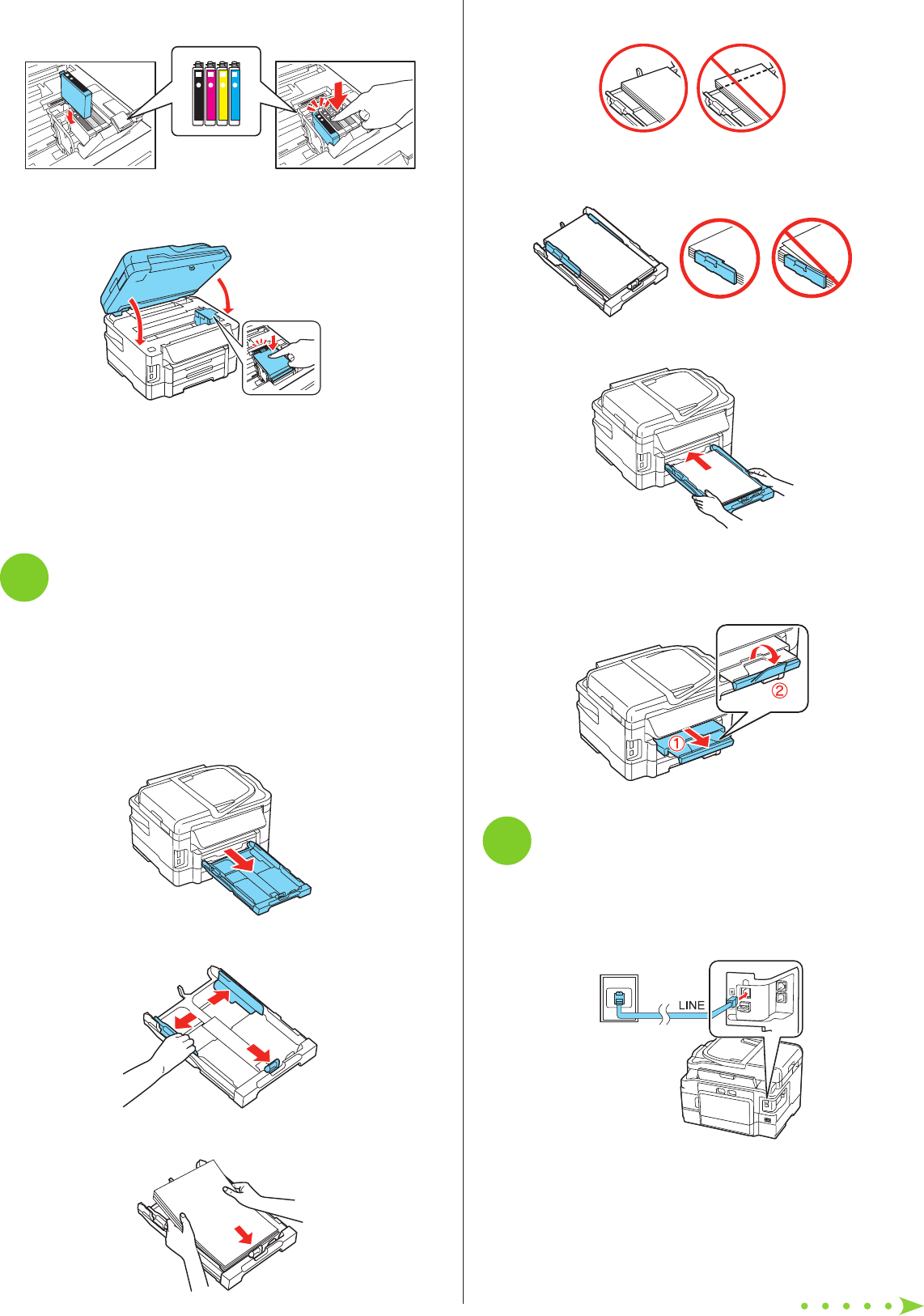 ①
②
LINE