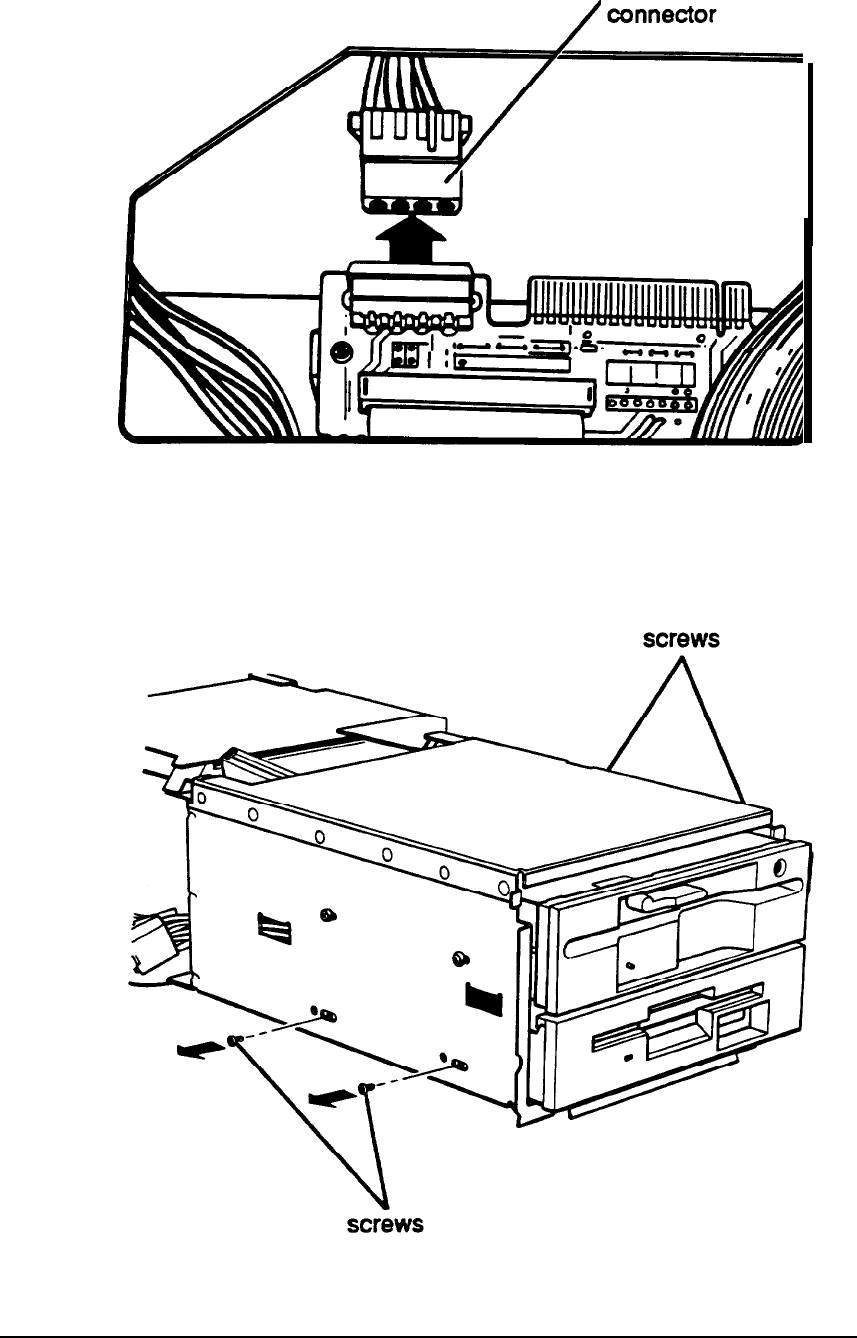 connector

screws

screws