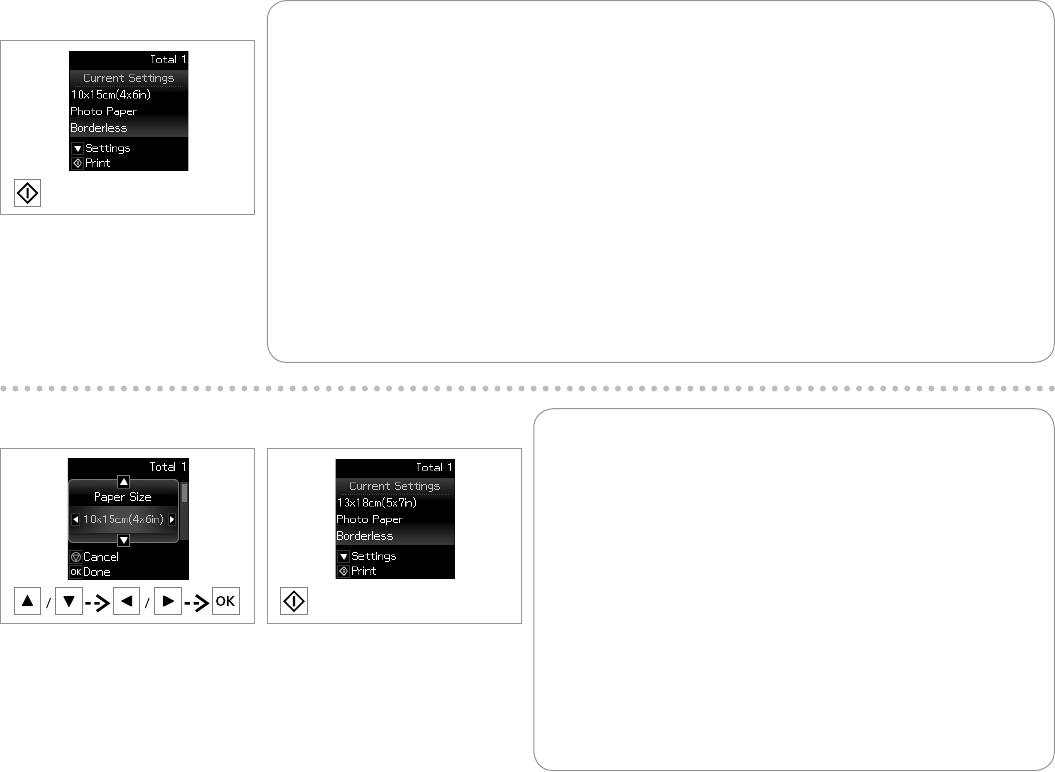 Total 1
Current Settings
10x15cm(4x6in)
Photo Paper
Borderless
Settings
Print

Total 1
Paper Size
10x15cm(4x6in)
Cancel
OK Done

/ / OK

Total 1
Current Settings
13x18cm(5x7in)
Photo Paper
Borderless
Settings
Print