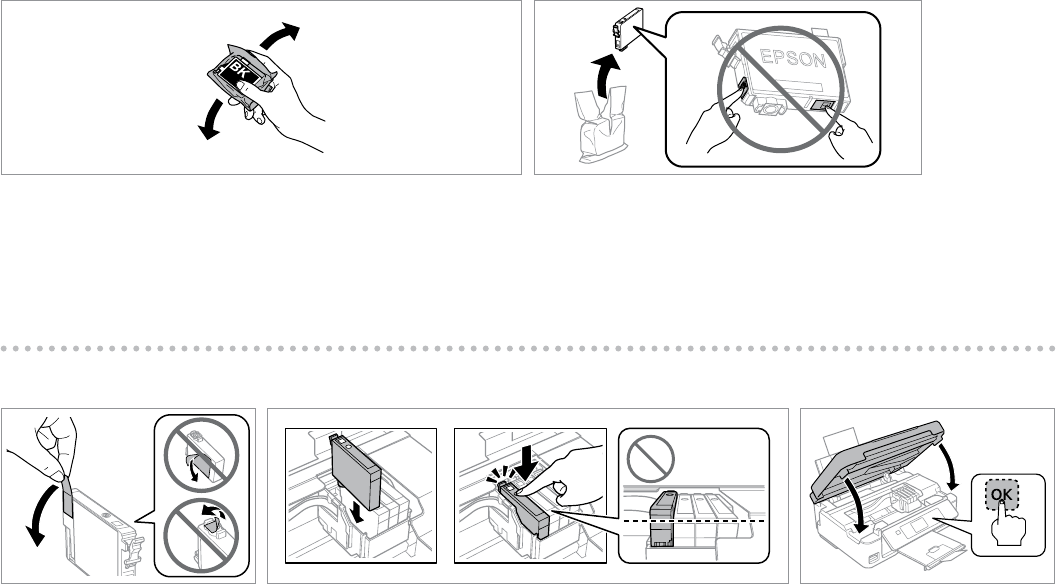 BK

EPSON

OK