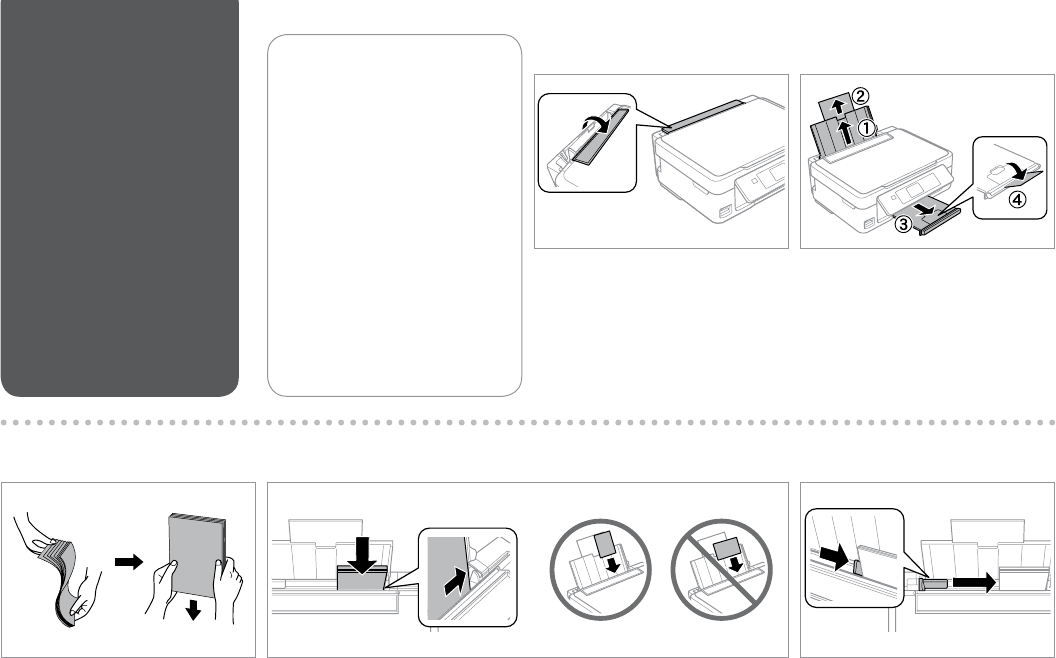 ②
①
③
④