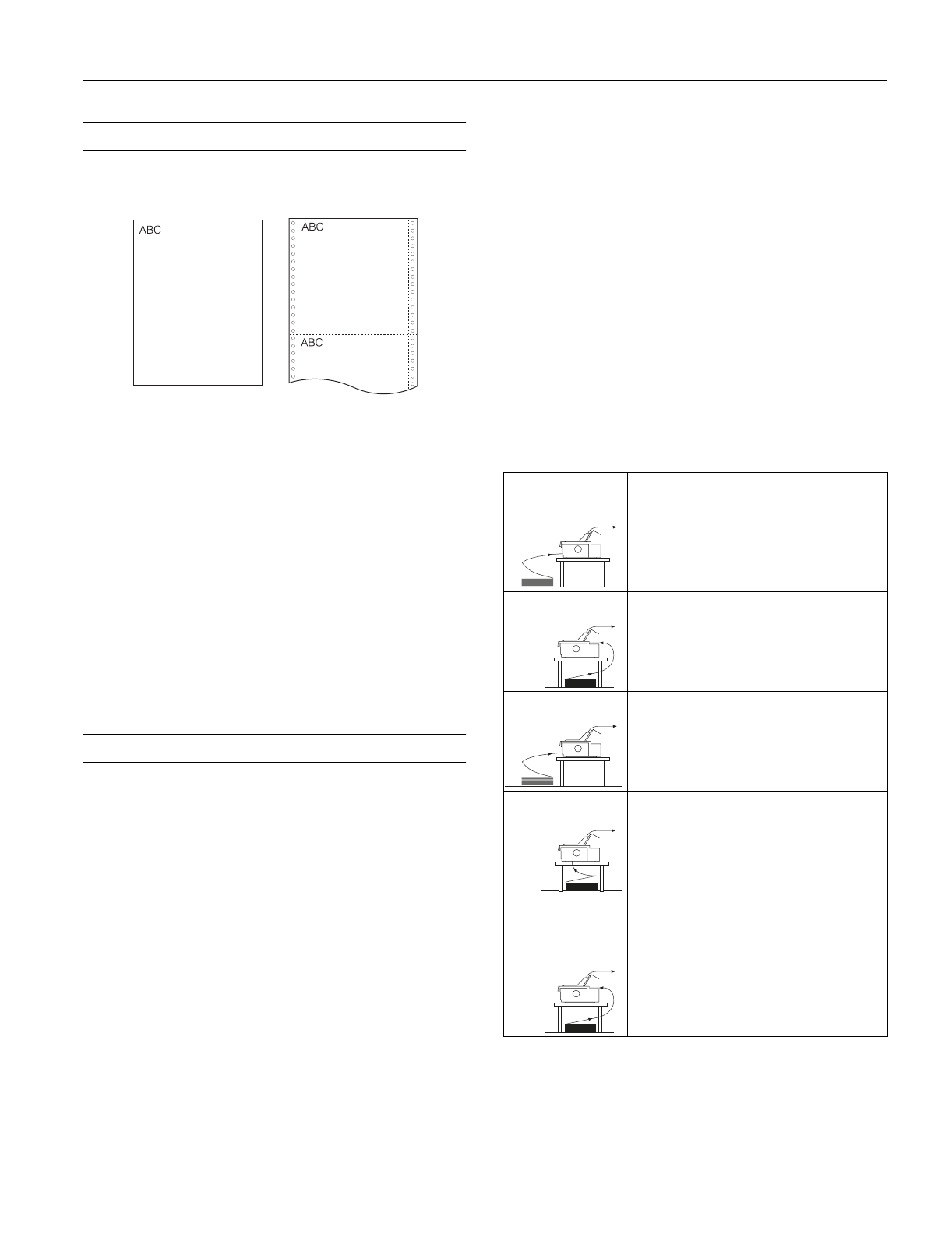 ABC

ABC

ABC