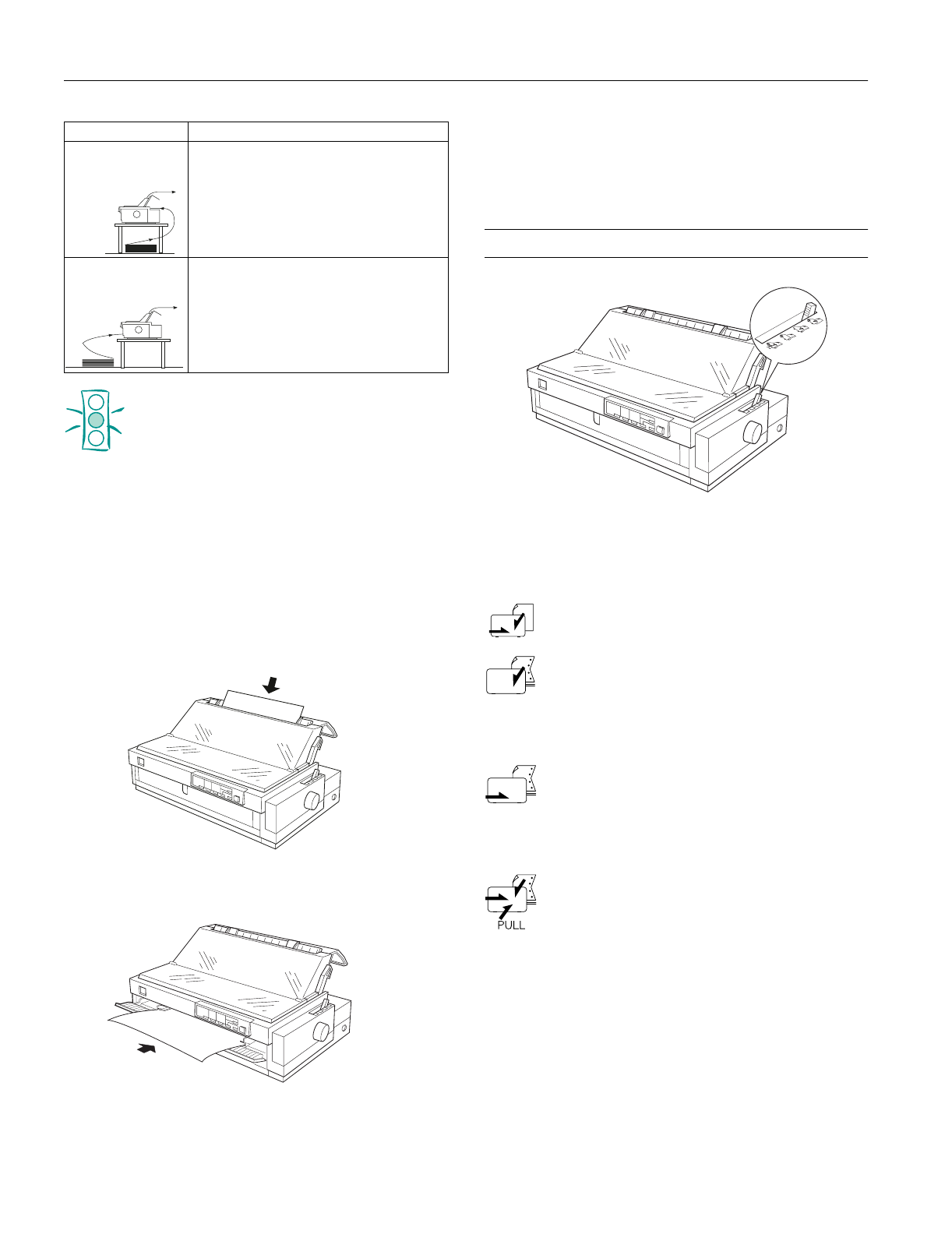 PULL