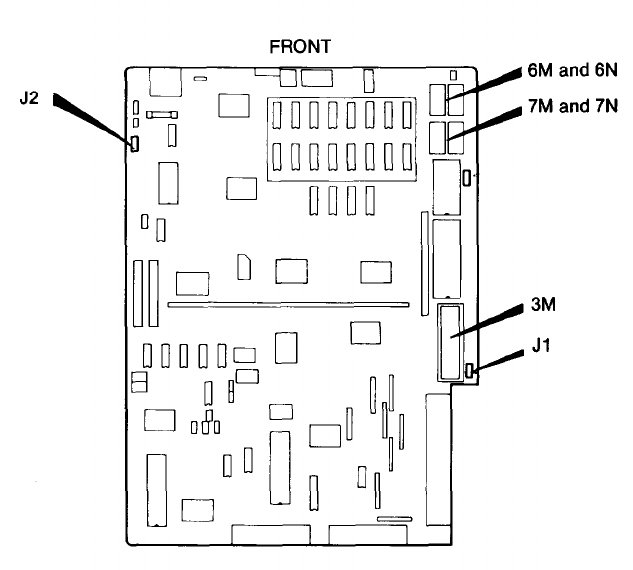 FRONT

J2

6M and 6N

7M and 7N

3M

J1