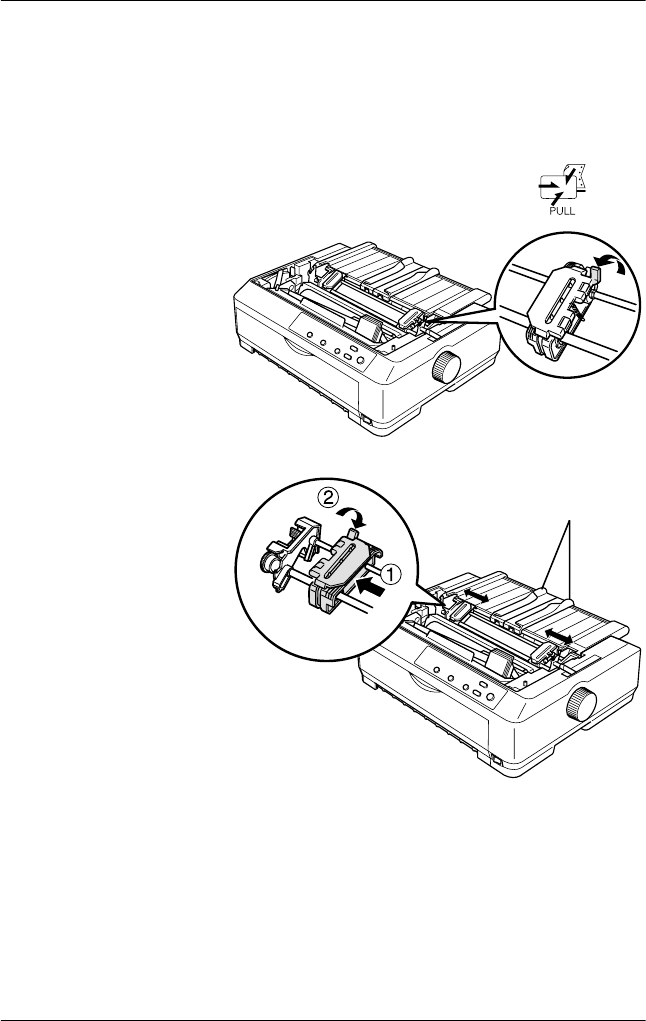 PULL

②

①