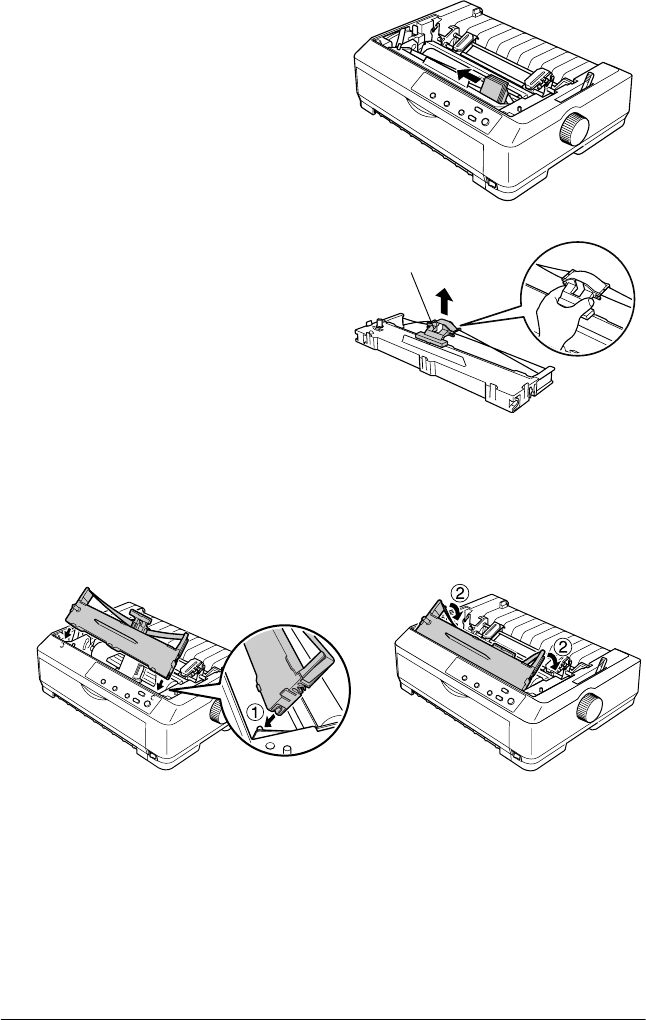 ①

②

②