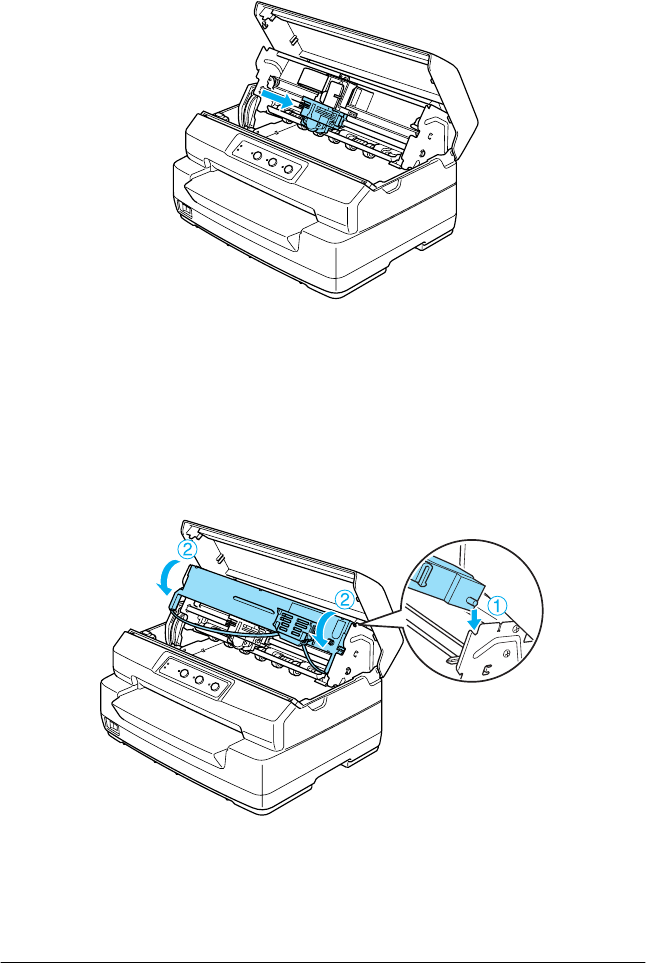 ②

②

①