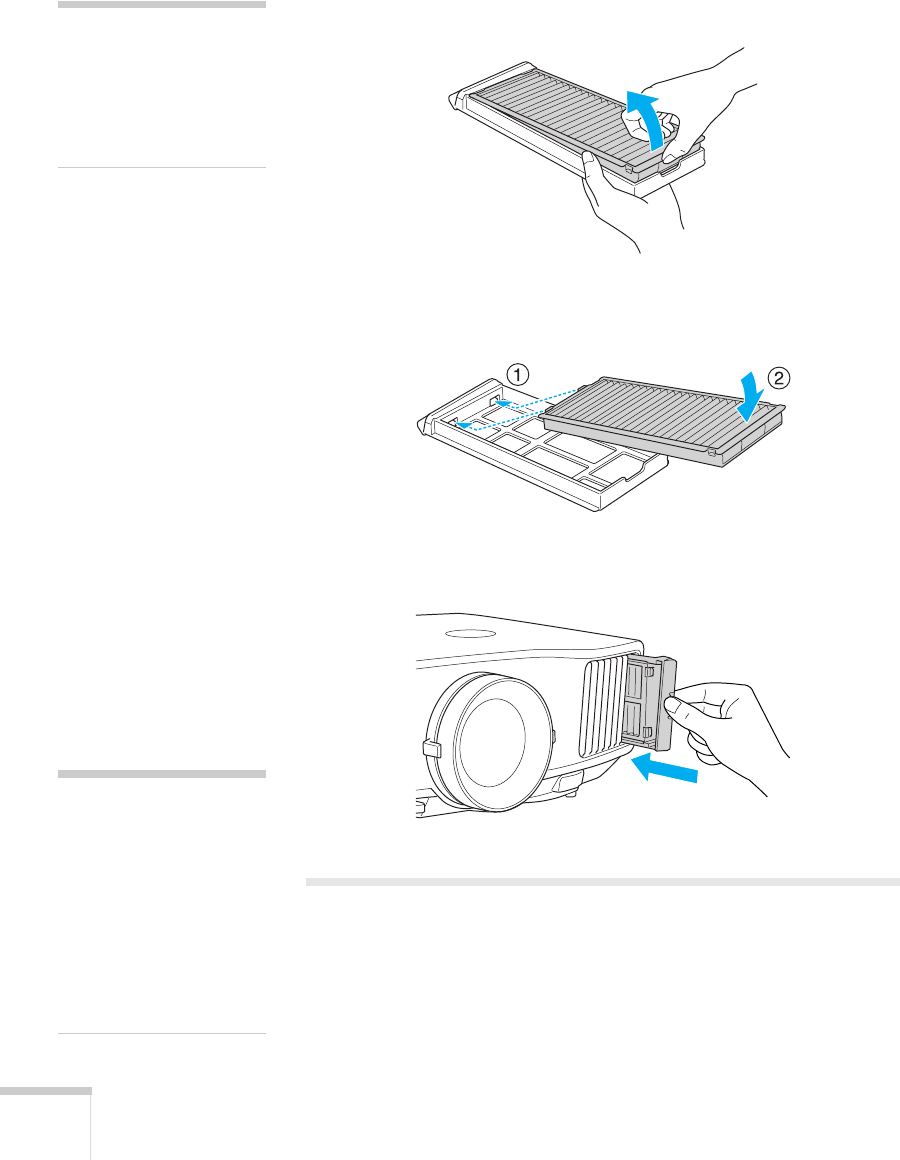 ①

②