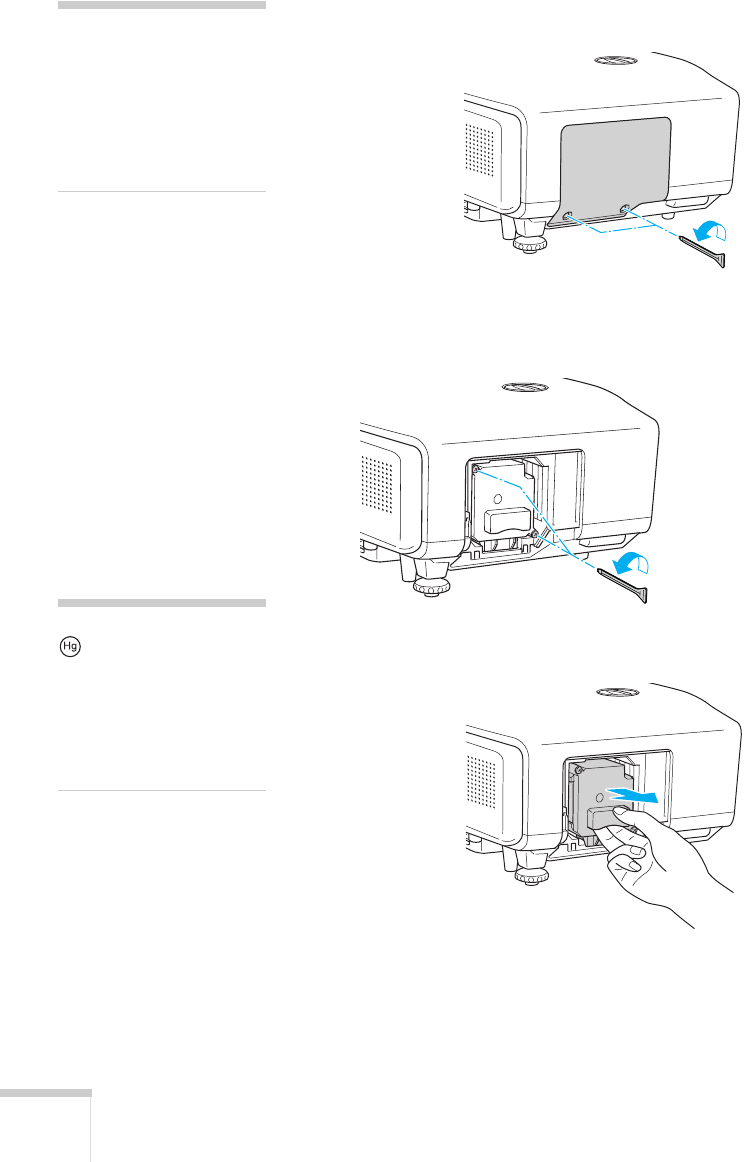 Hg