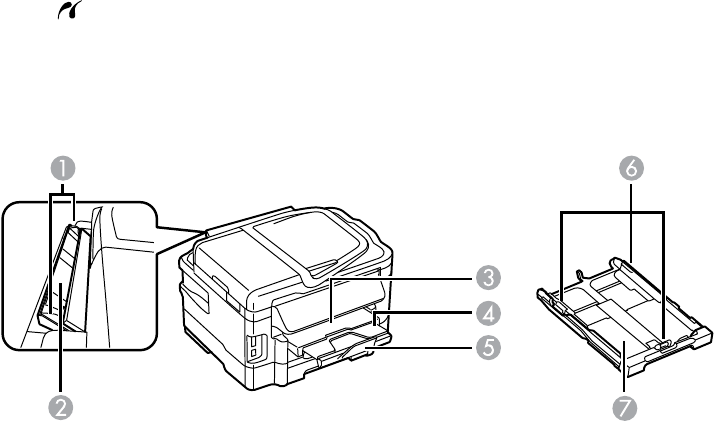 1
2
3
4
5
6
7