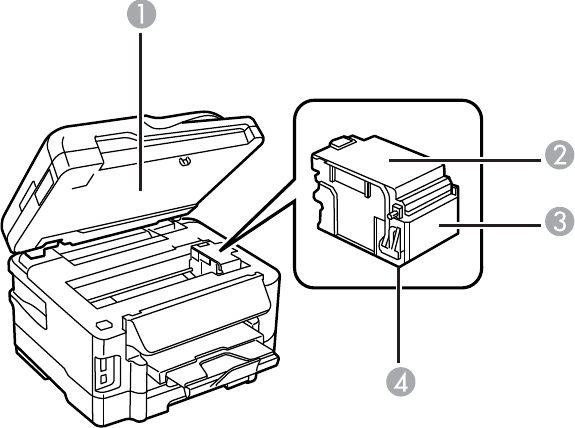 1
2
3
4