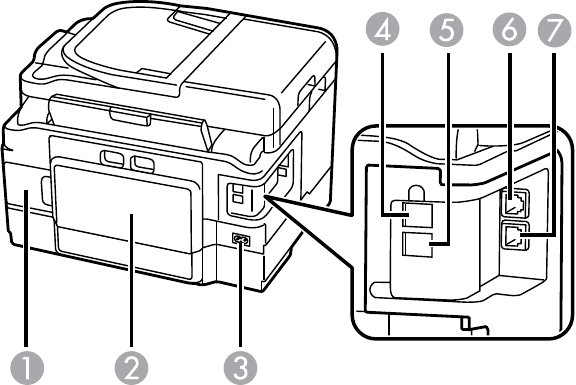 4
5
6
7
1
2
3