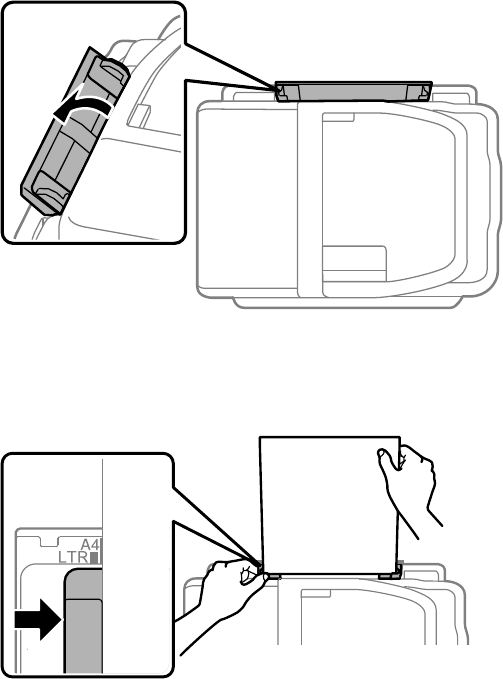 A4
LTR