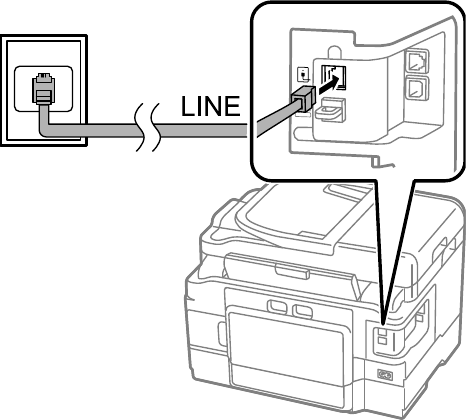 LINE