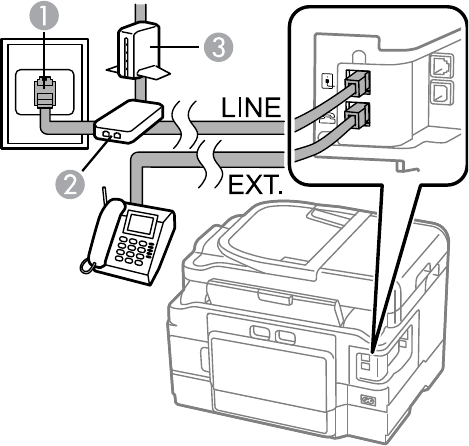 1
3
LINE
2
EXT.