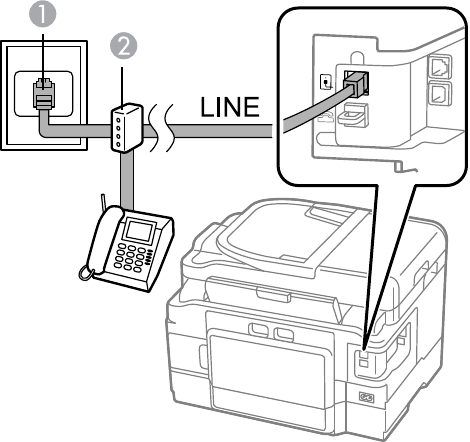 1
2
LINE