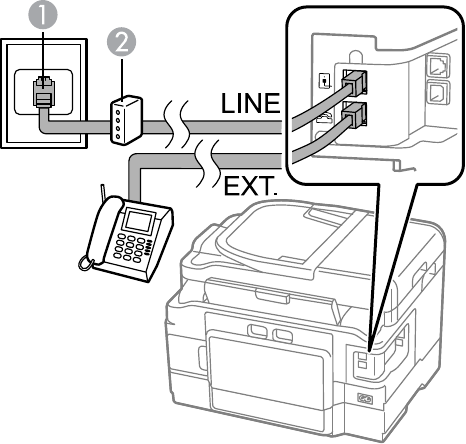 1
2
LINE
EXT.